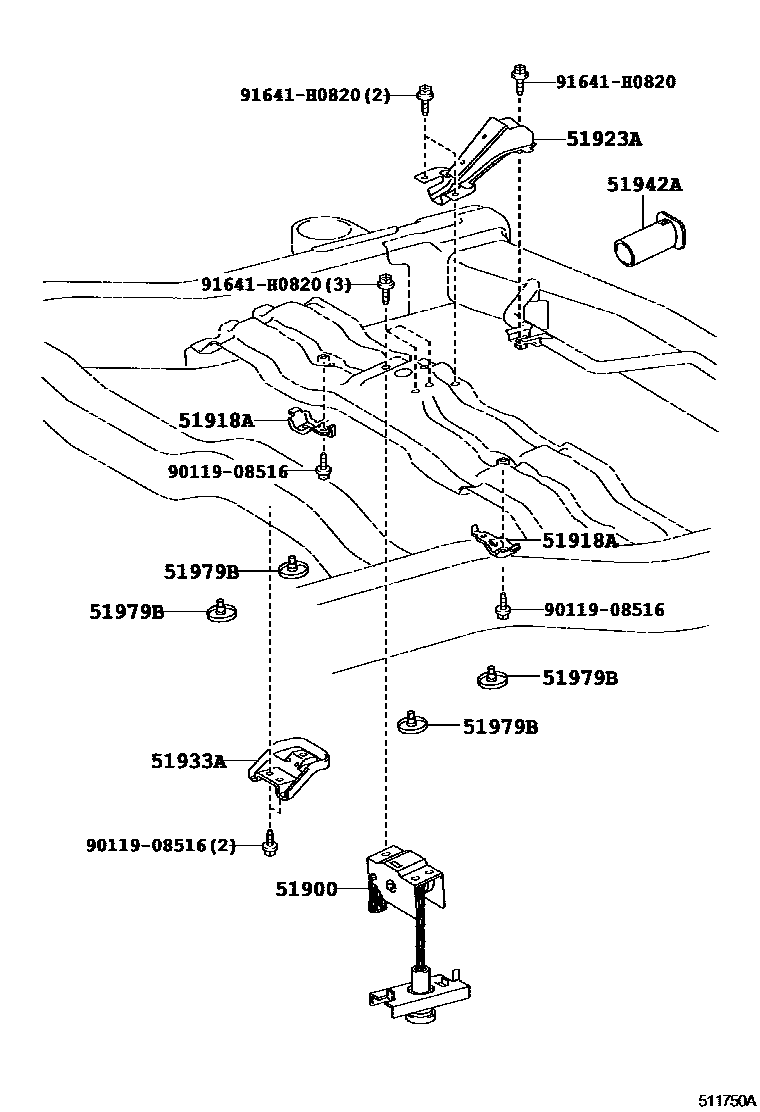 91641-H0820(2)
91641-H0820
51923A
51942A
91641-H0820(3)
51918A
90119-08516
51918A
51979B
51979B
90119-08516
51979B
51979B
51933A
90119-08516(2)
51900
511750A