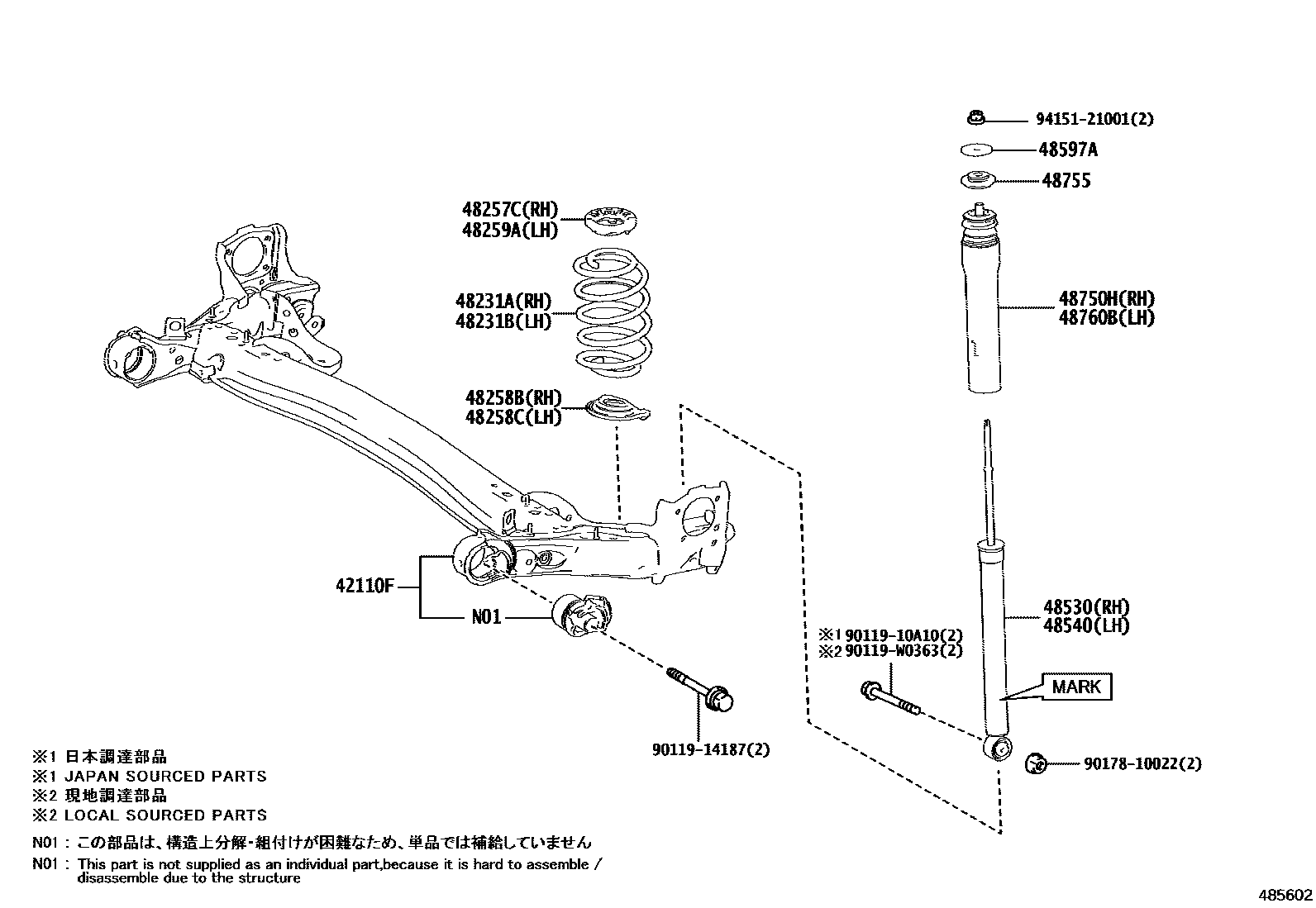 94151-21001(2)
48597A
48755
48257C(RH)
48259A(LH)
48231A(RH)
48231B(LH)
48750H(RH)
48760B(LH)
48258B(RH)
48258C(LH)
42110F
N01
48530(RH)
48540(LH)
※1 90119-10A10(2)
※2 90119-W0363(2)
MARK
90119-14187(2)
90178-10022(2)

※1 日本調達部品
※1 JAPAN SOURCED PARTS
※2 現地調達部品
※2 LOCAL SOURCED PARTS

N01 : この部品は、構造上分解・組付けが困難なため、単品では補給していません
N01 : This part is not supplied as an individual part,because it is hard to assemble / disassemble due to the structure

485602