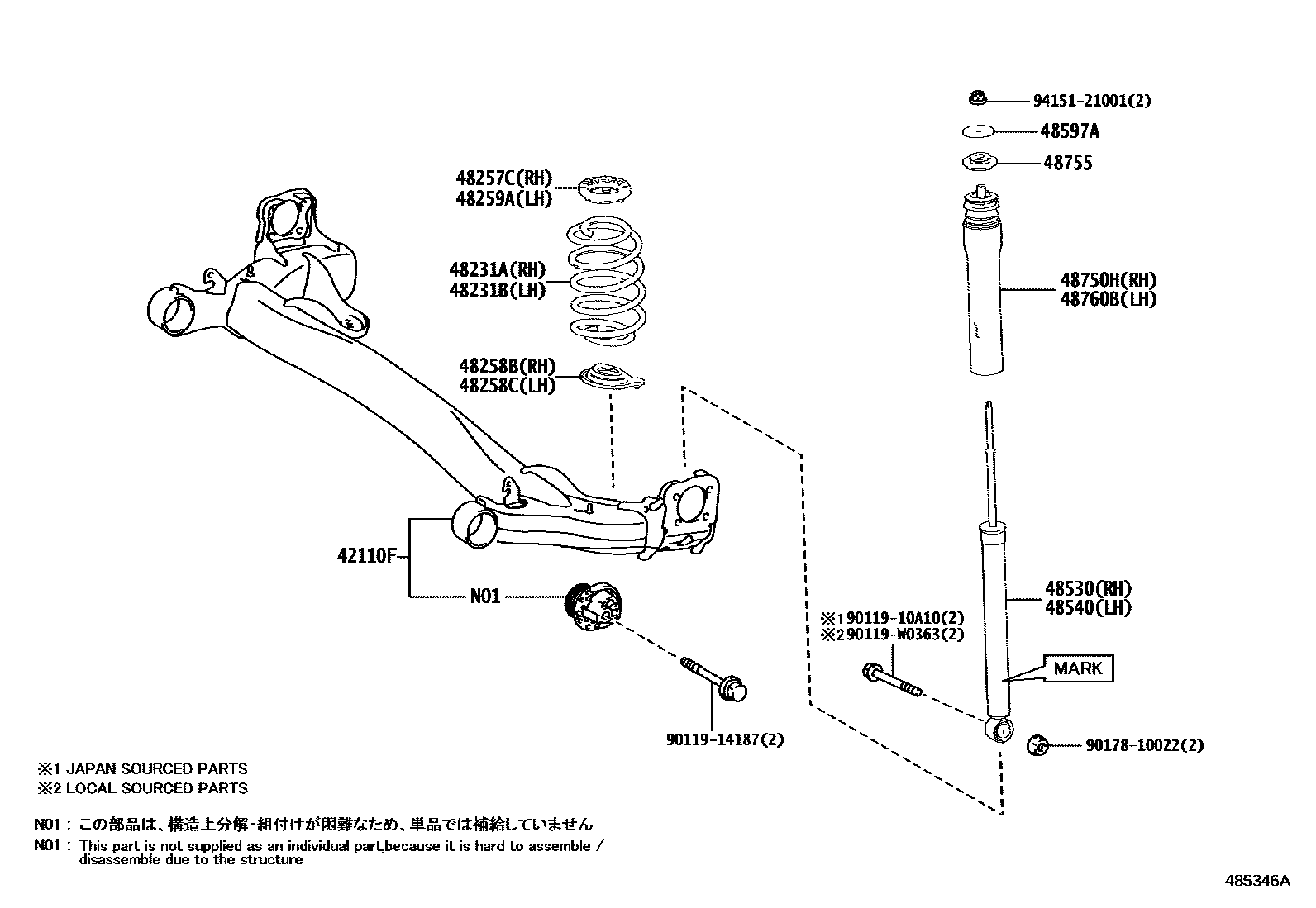 94151-21001(2)

48597A

48755

48257C(RH)
48259A(LH)

48231A(RH)
48231B(LH)

48750H(RH)
48760B(LH)

48258B(RH)
48258C(LH)

42110F

N01

48530(RH)
48540(LH)

※1 90119-10A10(2)
※2 90119-W0363(2)

MARK

90119-14187(2)

90178-10022(2)

※1 JAPAN SOURCED PARTS
※2 LOCAL SOURCED PARTS

N01 : この部品は、構造上分解・組付けが困難なため、単品では補給していません
N01 : This part is not supplied as an individual part,because it is hard to assemble / disassemble due to the structure

485346A