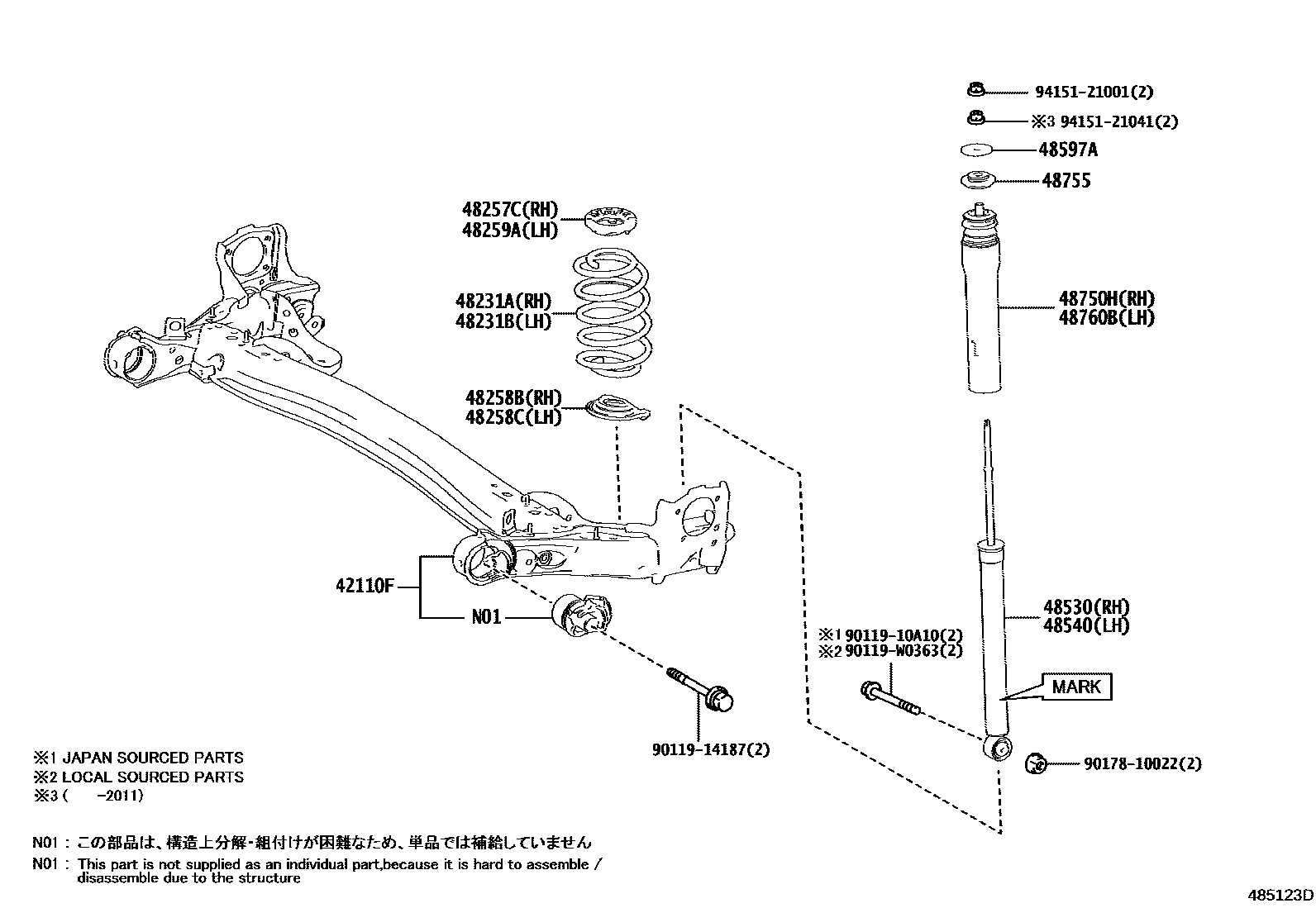 94151-21001(2)
※3 94151-21041(2)
48597A
48755
48257C(RH)
48259A(LH)
48231A(RH)
48231B(LH)
48750H(RH)
48760B(LH)
48258B(RH)
48258C(LH)
42110F
N01
48530(RH)
48540(LH)
※1 90119-10A10(2)
※2 90119-W0363(2)
MARK
90119-14187(2)
90178-10022(2)
※1 JAPAN SOURCED PARTS
※2 LOCAL SOURCED PARTS
※3 (　　-2011)

N01 : この部品は、構造上分解・組付けが困難なため、単品では補給していません
N01 : This part is not supplied as an individual part,because it is hard to assemble / disassemble due to the structure

485123D