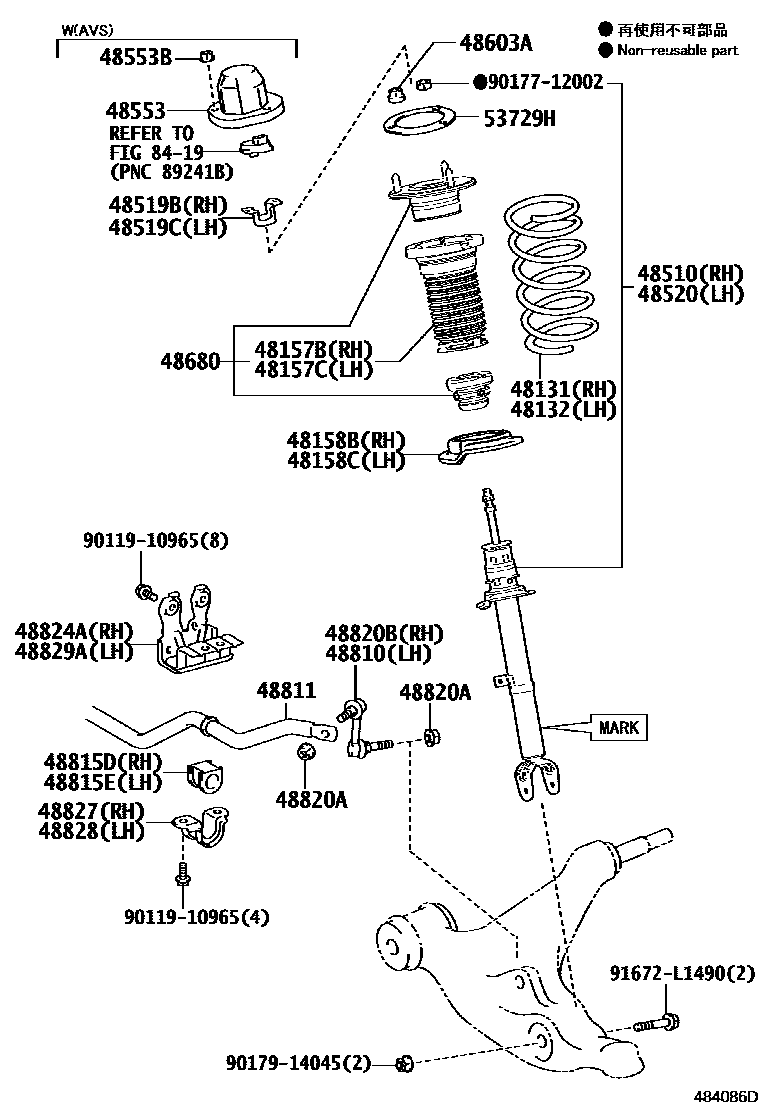 W(AVS)
48553B
48553
REFER TO
FIG 84-19
(PNC 89241B)
48519B(RH)
48519C(LH)
48603A
● 再使用不可部品
● Non-reusable part
●90177-12002
53729H
48510(RH)
48520(LH)
48680
48157B(RH)
48157C(LH)
48131(RH)
48132(LH)
48158B(RH)
48158C(LH)
90119-10965(8)
48824A(RH)
48829A(LH)
48820B(RH)
48810(LH)
48811
48820A
MARK
48815D(RH)
48815E(LH)
48820A
48827(RH)
48828(LH)
90119-10965(4)
91672-L1490(2)
90179-14045(2)
484086D