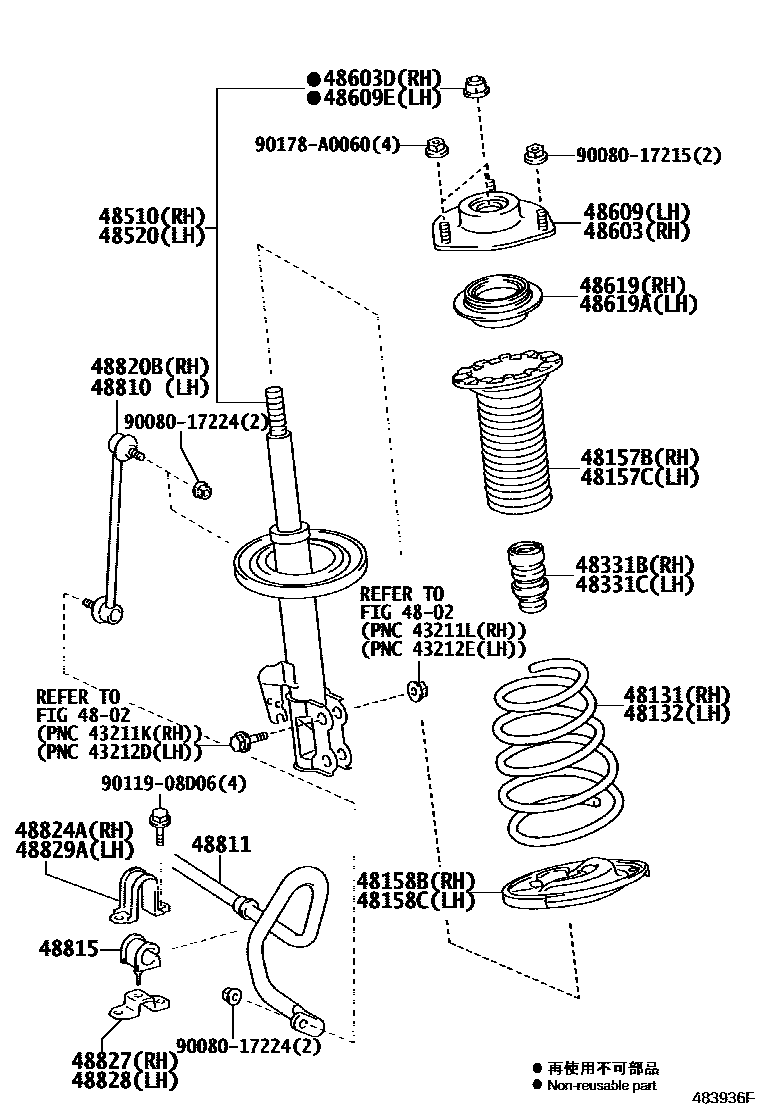 ●48603D(RH)
●48609E(LH)

90178-A0060(4)

90080-17215(2)

48510(RH)
48520(LH)

48609(LH)
48603(RH)

48619(RH)
48619A(LH)

48820B(RH)
48810 (LH)

90080-17224(2)

48157B(RH)
48157C(LH)

48331B(RH)
48331C(LH)

REFER TO
FIG 48-02
(PNC 43211L(RH))
(PNC 43212E(LH))

REFER TO
FIG 48-02
(PNC 43211K(RH))
(PNC 43212D(LH))

48131(RH)
48132(LH)

90119-08D06(4)

48824A(RH)
48829A(LH)

48811

48158B(RH)
48158C(LH)

48815

48827(RH)
48828(LH)

90080-17224(2)

● 再使用不可部品
● Non-reusable part

483936F