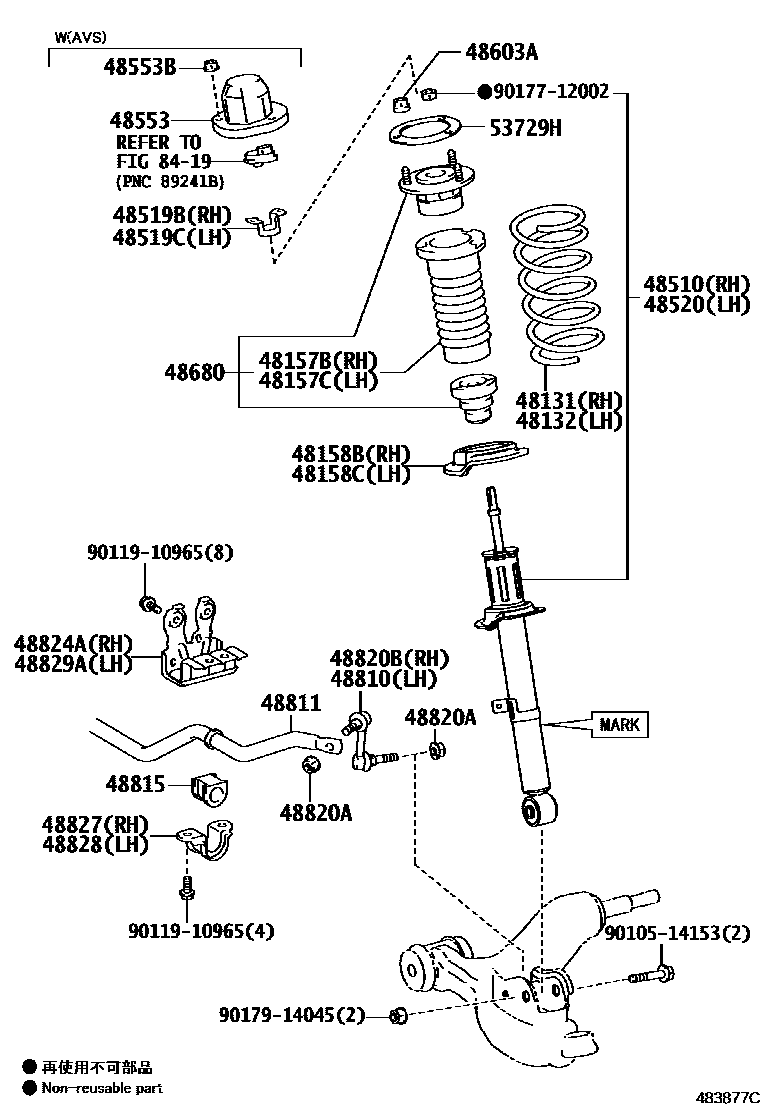 W(AVS)
48553B
48553
REFER TO
FIG 84-19
(PNC 89241B)
48519B(RH)
48519C(LH)
48603A
●90177-12002
53729H
48510(RH)
48520(LH)
48680
48157B(RH)
48157C(LH)
48131(RH)
48132(LH)
48158B(RH)
48158C(LH)
90119-10965(8)
48824A(RH)
48829A(LH)
48820B(RH)
48810(LH)
48811
48820A
MARK
48815
48820A
48827(RH)
48828(LH)
90119-10965(4)
90105-14153(2)
90179-14045(2)
● 再使用不可部品
● Non-reusable part
483877C