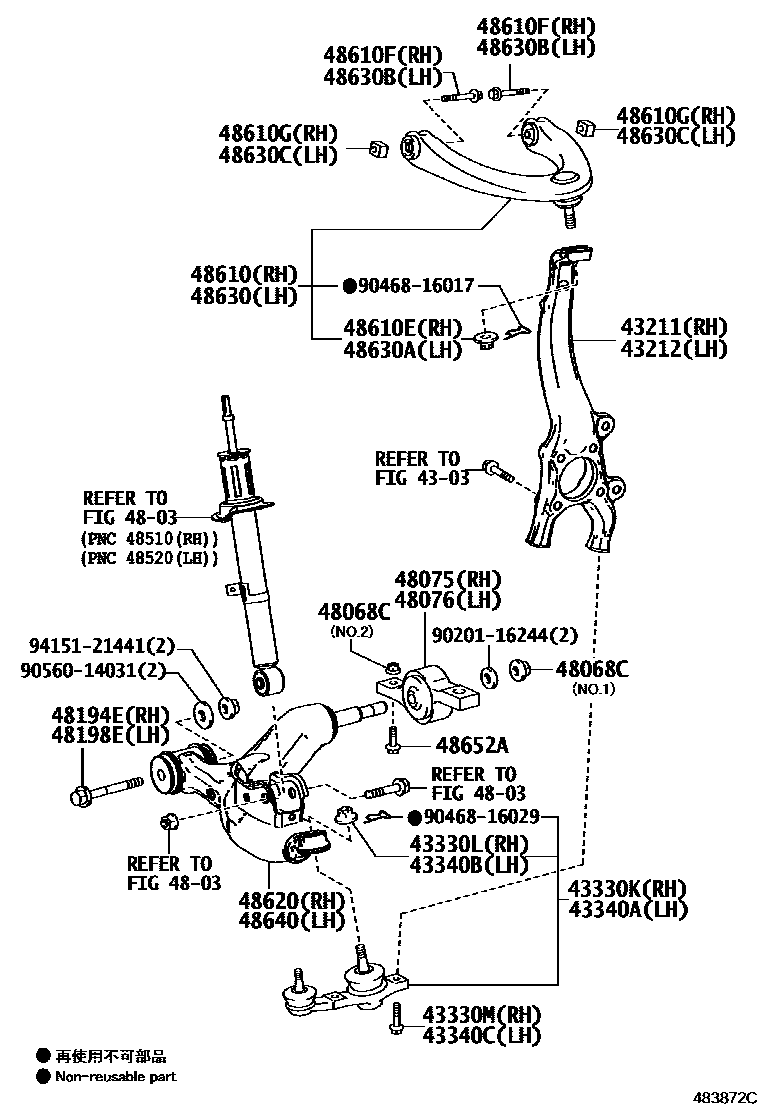 48610F(RH)
48630B(LH)

48610F(RH)
48630B(LH)

48610G(RH)
48630C(LH)

48610G(RH)
48630C(LH)

48610(RH)
48630(LH)

●90468-16017

48610E(RH)
48630A(LH)

43211(RH)
43212(LH)

REFER TO
FIG 43-03

REFER TO
FIG 48-03
(PNC 48510(RH))
(PNC 48520(LH))

48075(RH)
48076(LH)

48068C
(NO.2)

90201-16244(2)

48068C
(NO.1)

94151-21441(2)
90560-14031(2)

48194E(RH)
48198E(LH)

48652A

REFER TO
FIG 48-03

●90468-16029

43330L(RH)
43340B(LH)

REFER TO
FIG 48-03

48620(RH)
48640(LH)

43330K(RH)
43340A(LH)

43330M(RH)
43340C(LH)

● 再使用不可部品
● Non-reusable part

483872C