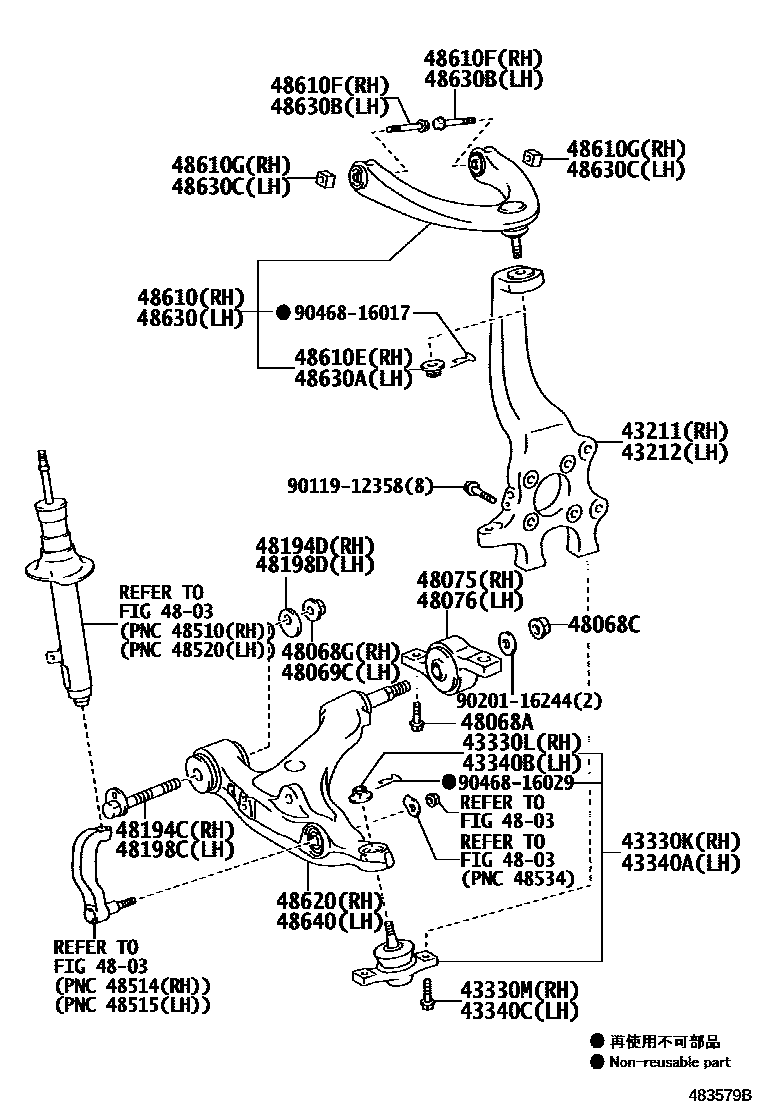 48610F(RH)
48630B(LH)

48610F(RH)
48630B(LH)

48610G(RH)
48630C(LH)

48610G(RH)
48630C(LH)

48610(RH)
48630(LH)

● 90468-16017

48610E(RH)
48630A(LH)

43211(RH)
43212(LH)

90119-12358(8)

48194D(RH)
48198D(LH)

REFER TO
FIG 48-03
(PNC 48510(RH))
(PNC 48520(LH))

48068G(RH)
48069C(LH)

48075(RH)
48076(LH)

48068C

90201-16244(2)

48068A

43330L(RH)
43340B(LH)

● 90468-16029

REFER TO
FIG 48-03

REFER TO
FIG 48-03
(PNC 48534)

43330K(RH)
43340A(LH)

48194C(RH)
48198C(LH)

48620(RH)
48640(LH)

REFER TO
FIG 48-03
(PNC 48514(RH))
(PNC 48515(LH))

43330M(RH)
43340C(LH)

● 再使用不可部品
● Non-reusable part

483579B