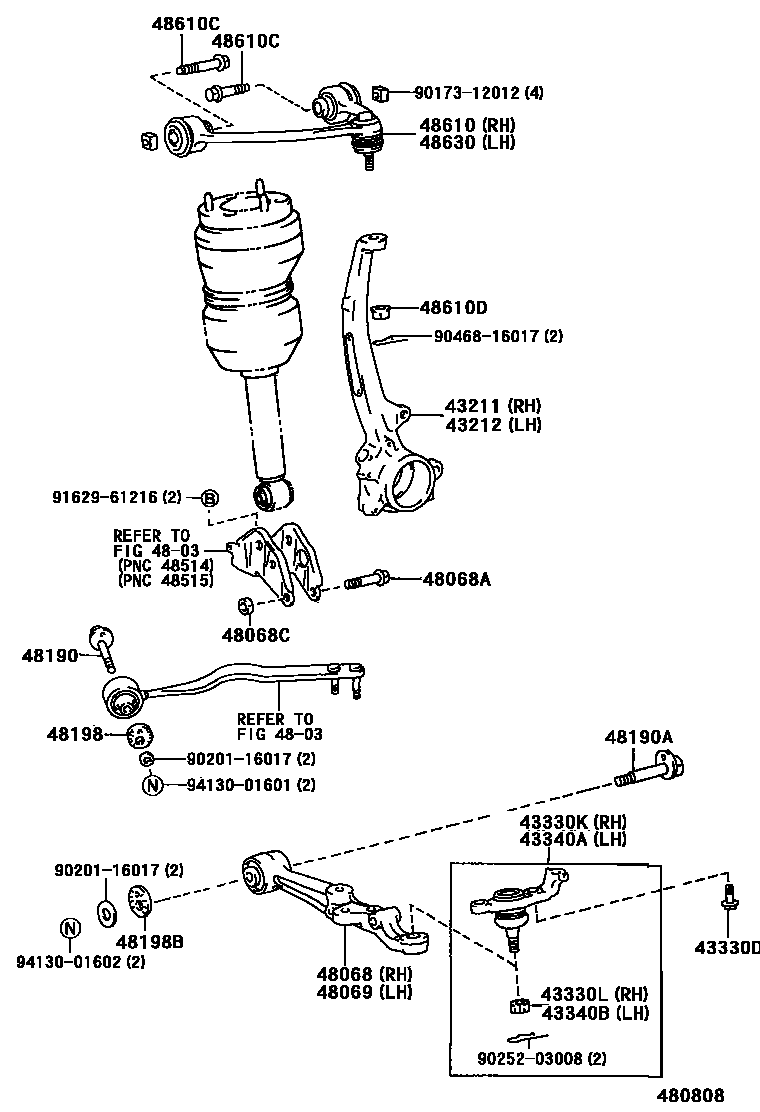 48610C
48610C
90173-12012 (4)
48610 (RH)
48630 (LH)
48610D
90468-16017 (2)
43211 (RH)
43212 (LH)
91629-61216 (2) B
REFER TO
FIG 48-03
(PNC 48514)
(PNC 48515)
48068A
48068C
48190
REFER TO
FIG 48-03
48198
90201-16017 (2)
N 94130-01601 (2)
48190A
43330K (RH)
43340A (LH)
90201-16017 (2)
N
94130-01602 (2)
48198B
48068 (RH)
48069 (LH)
43330D
43330L (RH)
43340B (LH)
90252-03008 (2)
480808