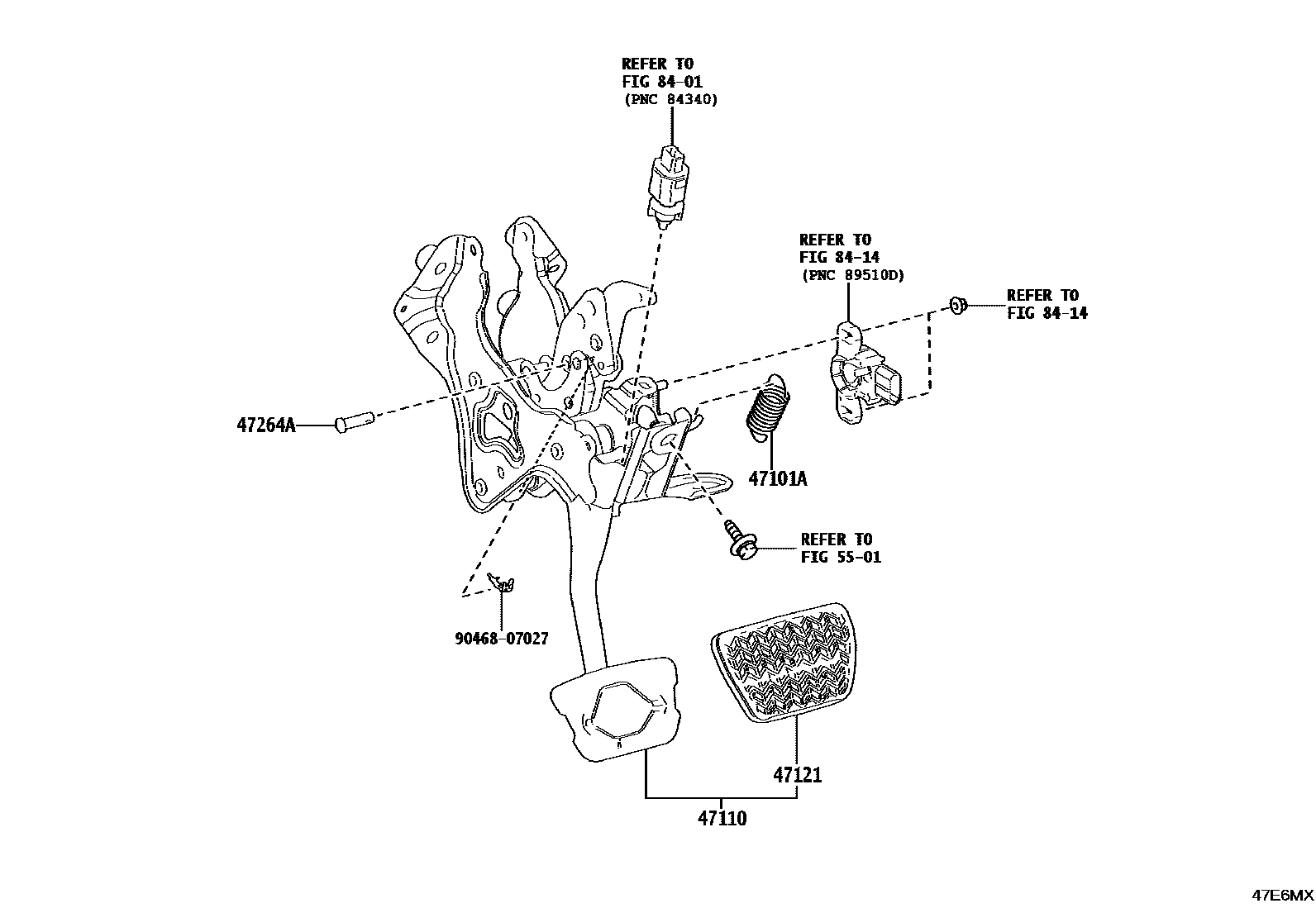 REFER TO
FIG 84-01
(PNC 84340)

REFER TO
FIG 84-14
(PNC 89510D)

REFER TO
FIG 84-14

47264A

47101A

REFER TO
FIG 55-01

90468-07027

47121

47110

47E6MX