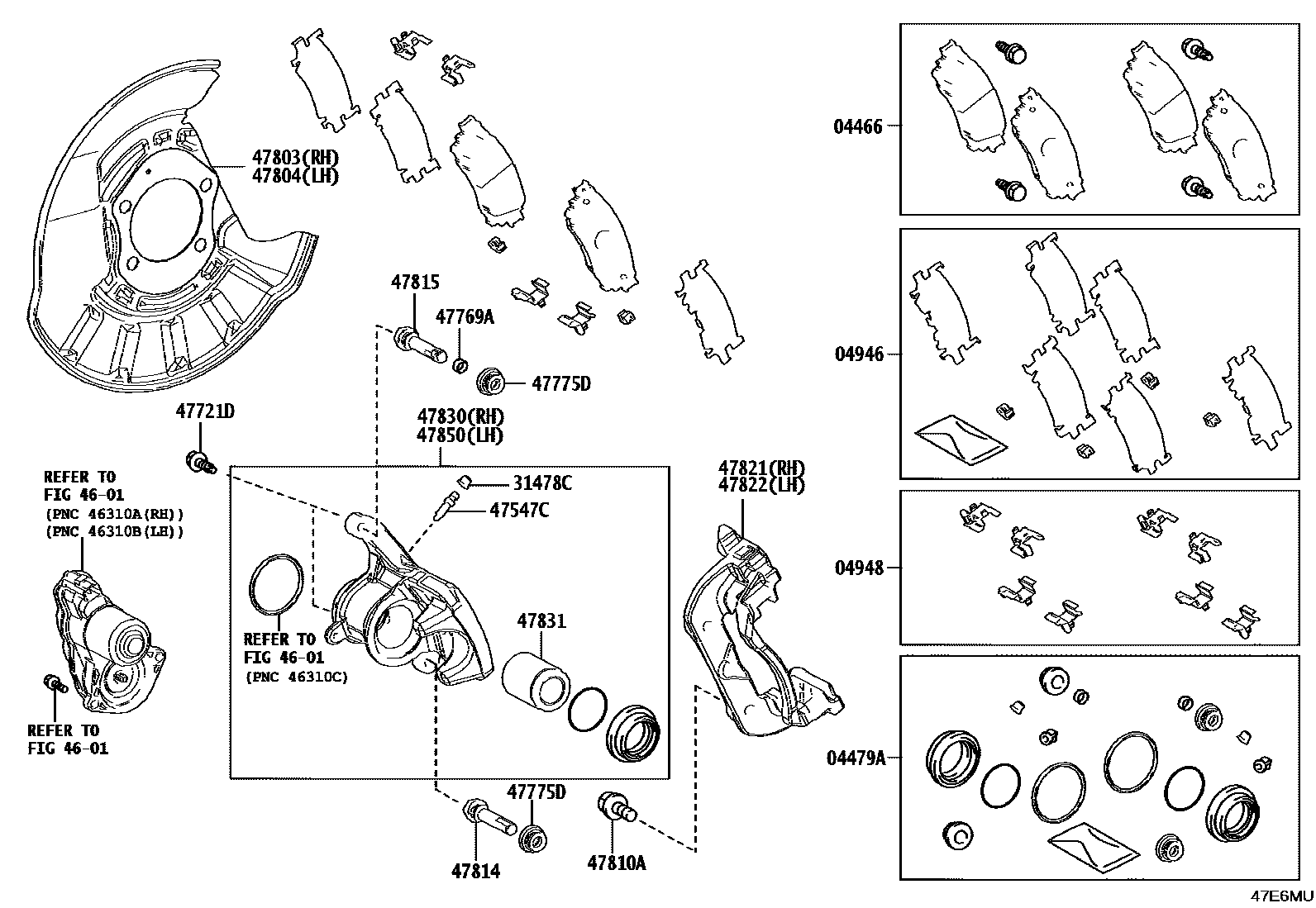 47803(RH)
47804(LH)

47815

47769A

47775D

47721D

47830(RH)
47850(LH)

REFER TO
FIG 46-01
(PNC 46310A(RH))
(PNC 46310B(LH))

31478C

47547C

47821(RH)
47822(LH)

REFER TO
FIG 46-01
(PNC 46310C)

47831

REFER TO
FIG 46-01

47775D

47814

47810A

04466

04946

04948

04479A

47E6MU