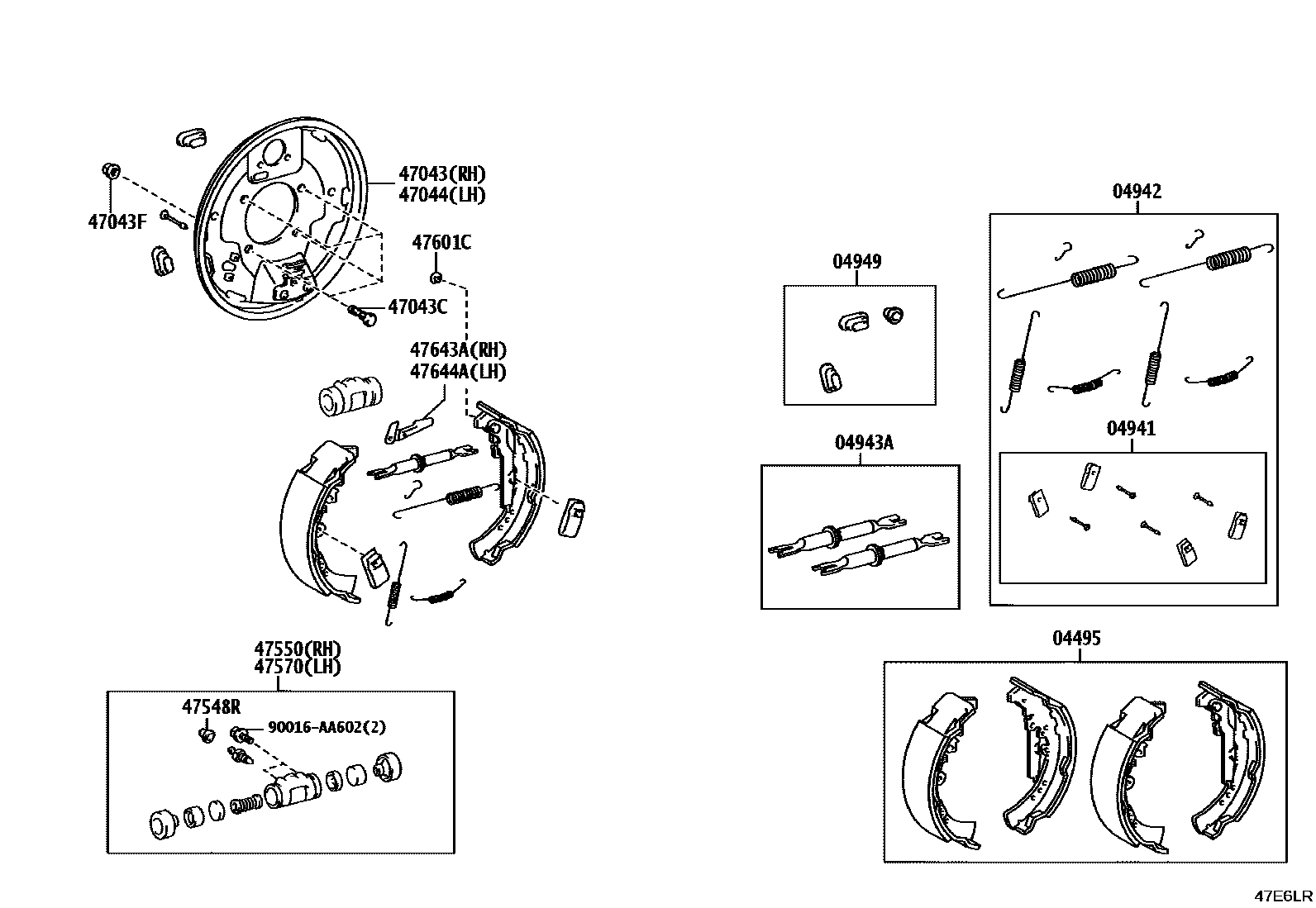 47043(RH)
47044(LH)

47043F

47601C

47043C

47643A(RH)
47644A(LH)

47550(RH)
47570(LH)

47548R

90016-AA602(2)

04949

04943A

04942

04941

04495

47E6LR