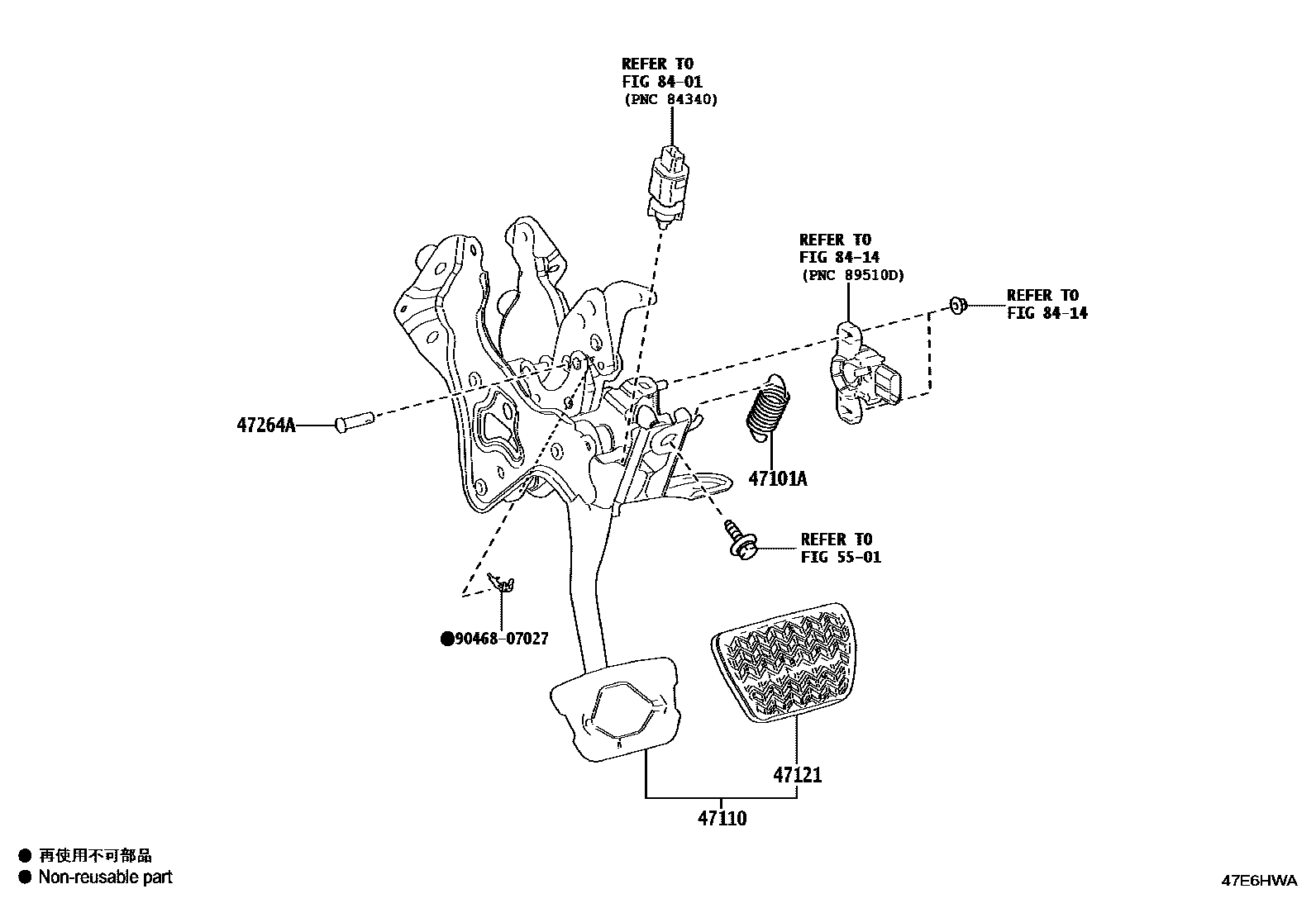 REFER TO
FIG 84-01
(PNC 84340)

REFER TO
FIG 84-14
(PNC 89510D)

REFER TO
FIG 84-14

47264A

47101A

REFER TO
FIG 55-01

●90468-07027

47121

47110

● 再使用不可部品
● Non-reusable part

47E6HWA