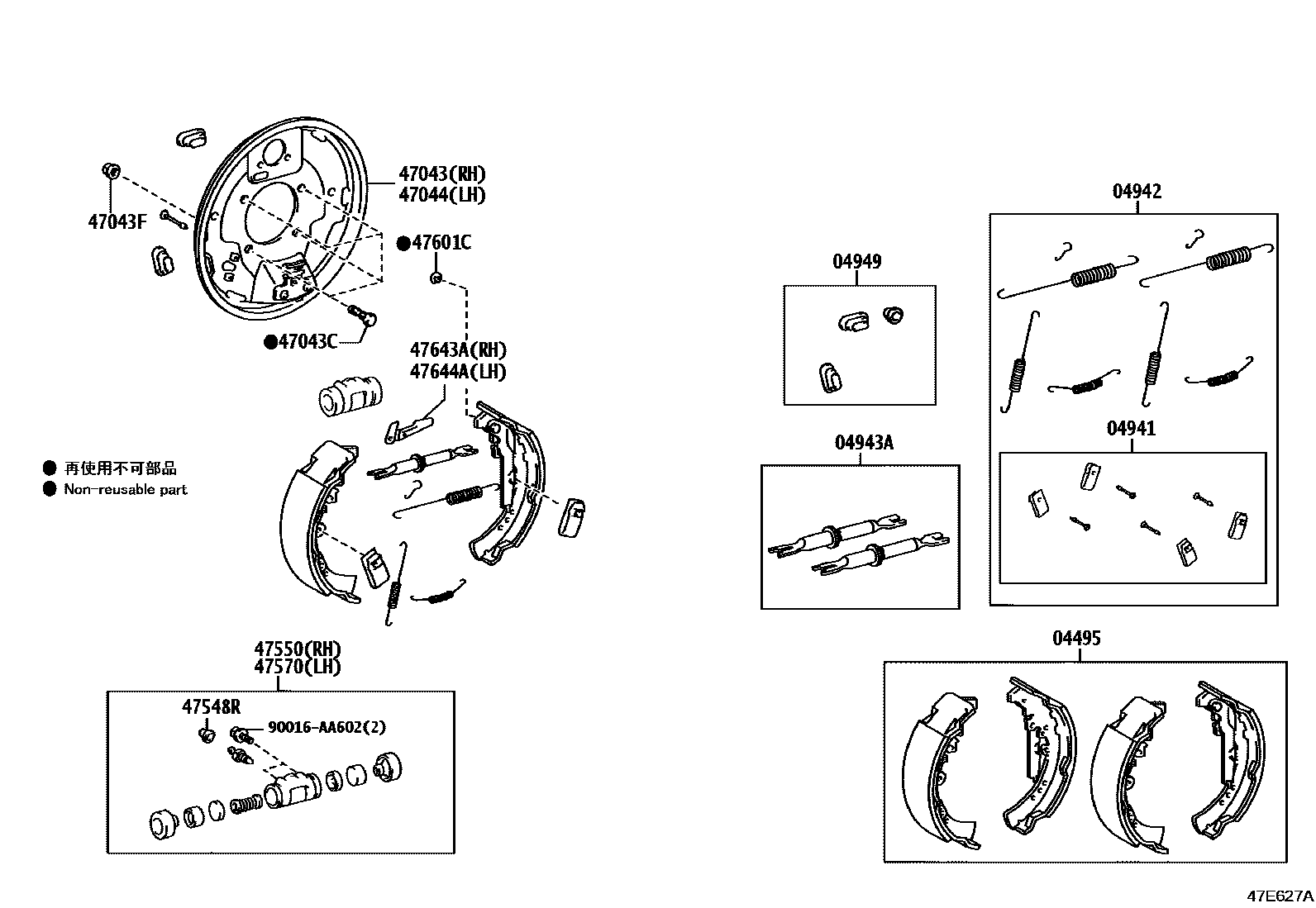 47043(RH)
47044(LH)

47043F

●47601C

●47043C

47643A(RH)
47644A(LH)

● 再使用不可部品
● Non-reusable part

47550(RH)
47570(LH)

47548R

90016-AA602(2)

04949

04943A

04942

04941

04495

47E627A