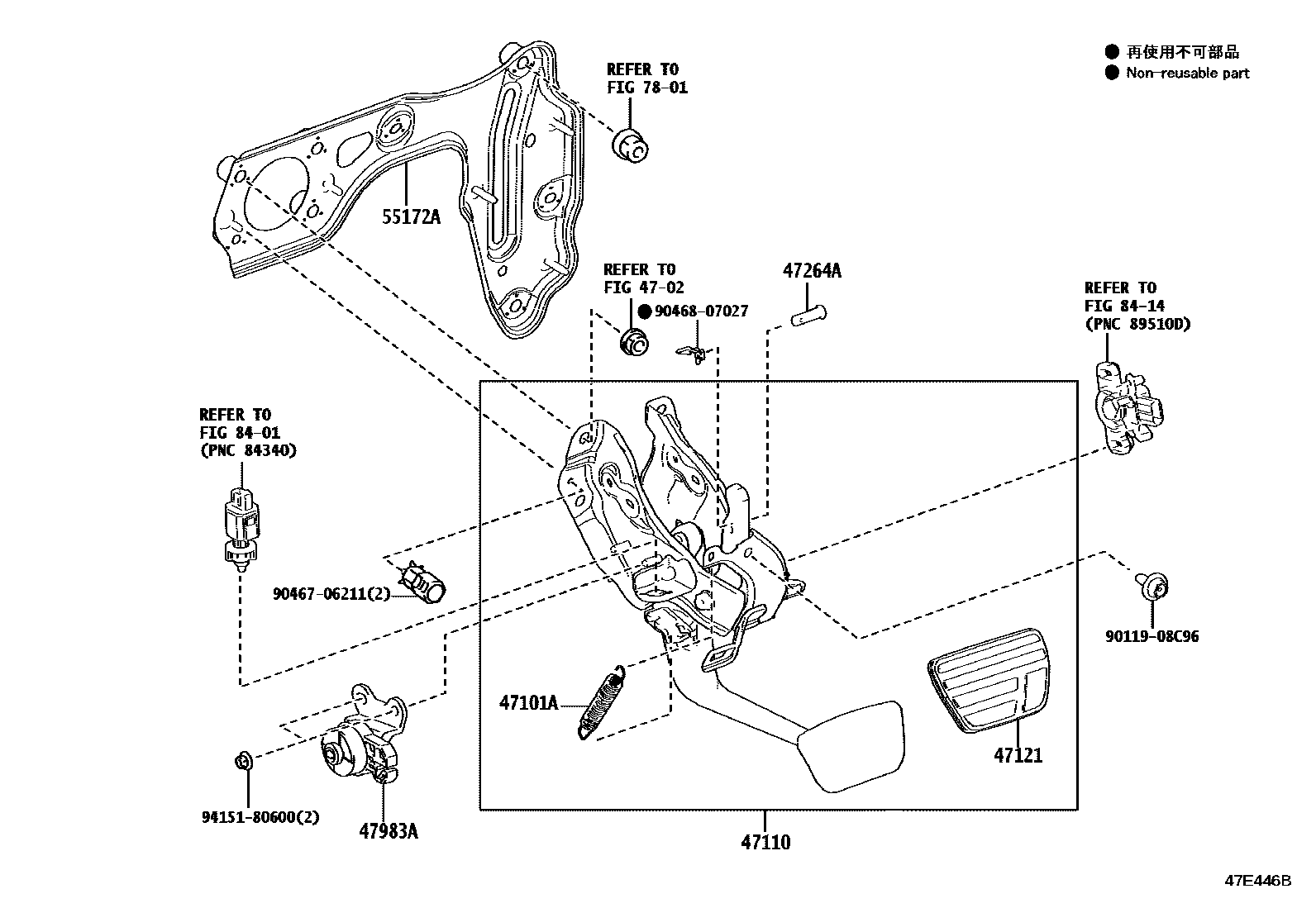 ● 再使用不可部品
● Non-reusable part

REFER TO
FIG 78-01

55172A

REFER TO
FIG 47-02

● 90468-07027

47264A

REFER TO
FIG 84-14
(PNC 89510D)

REFER TO
FIG 84-01
(PNC 84340)

90467-06211(2)

90119-08C96

47101A

47121

94151-80600(2)

47983A

47110

47E446B