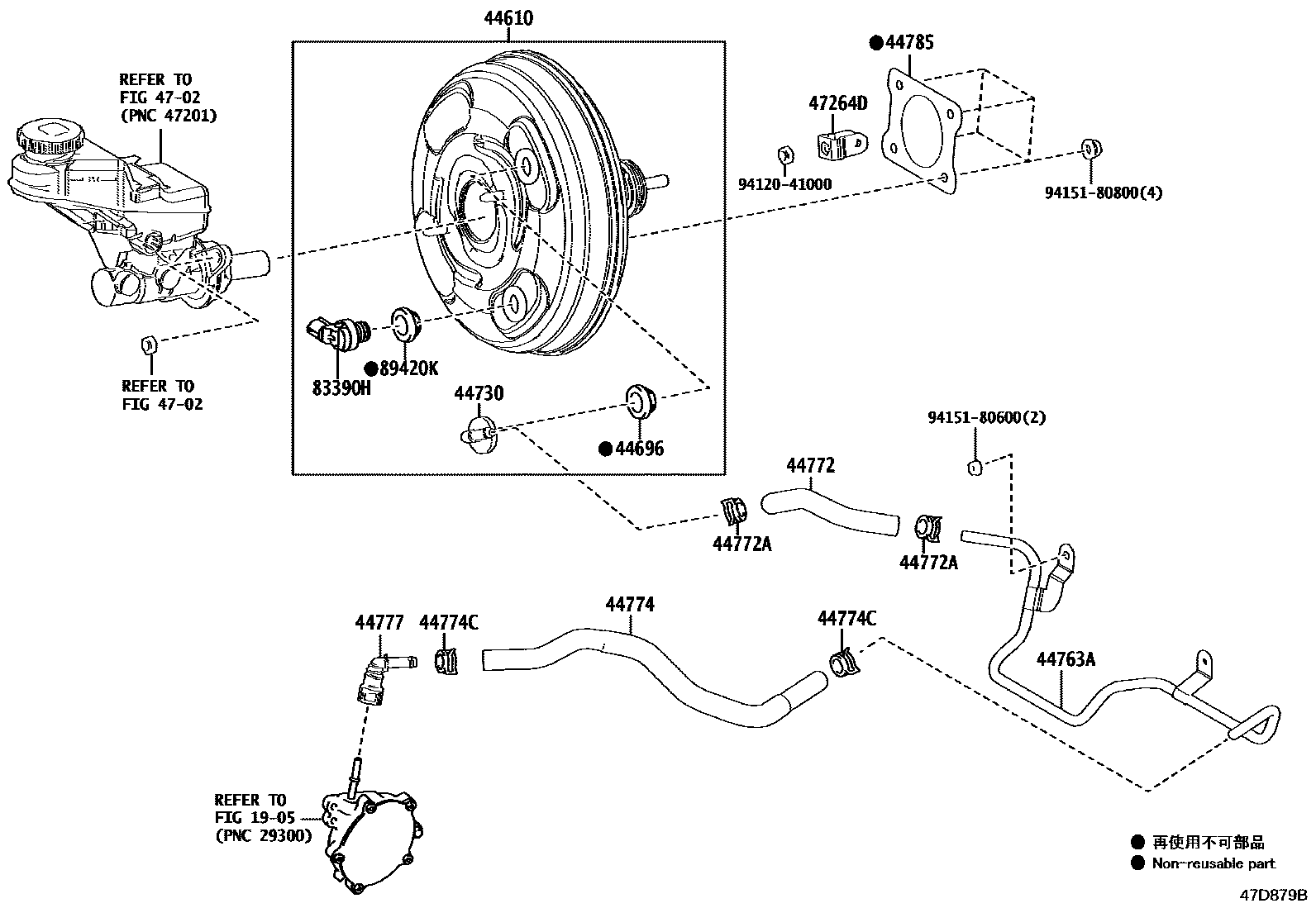 44610

REFER TO
FIG 47-02
(PNC 47201)

●44785

47264D

94120-41000

94151-80800(4)

REFER TO
FIG 47-02

83390H

●89420K

44730

●44696

94151-80600(2)

44772

44772A

44772A

44777

44774C

44774

44774C

44763A

REFER TO
FIG 19-05
(PNC 29300)

● 再使用不可部品
● Non-reusable part

47D879B