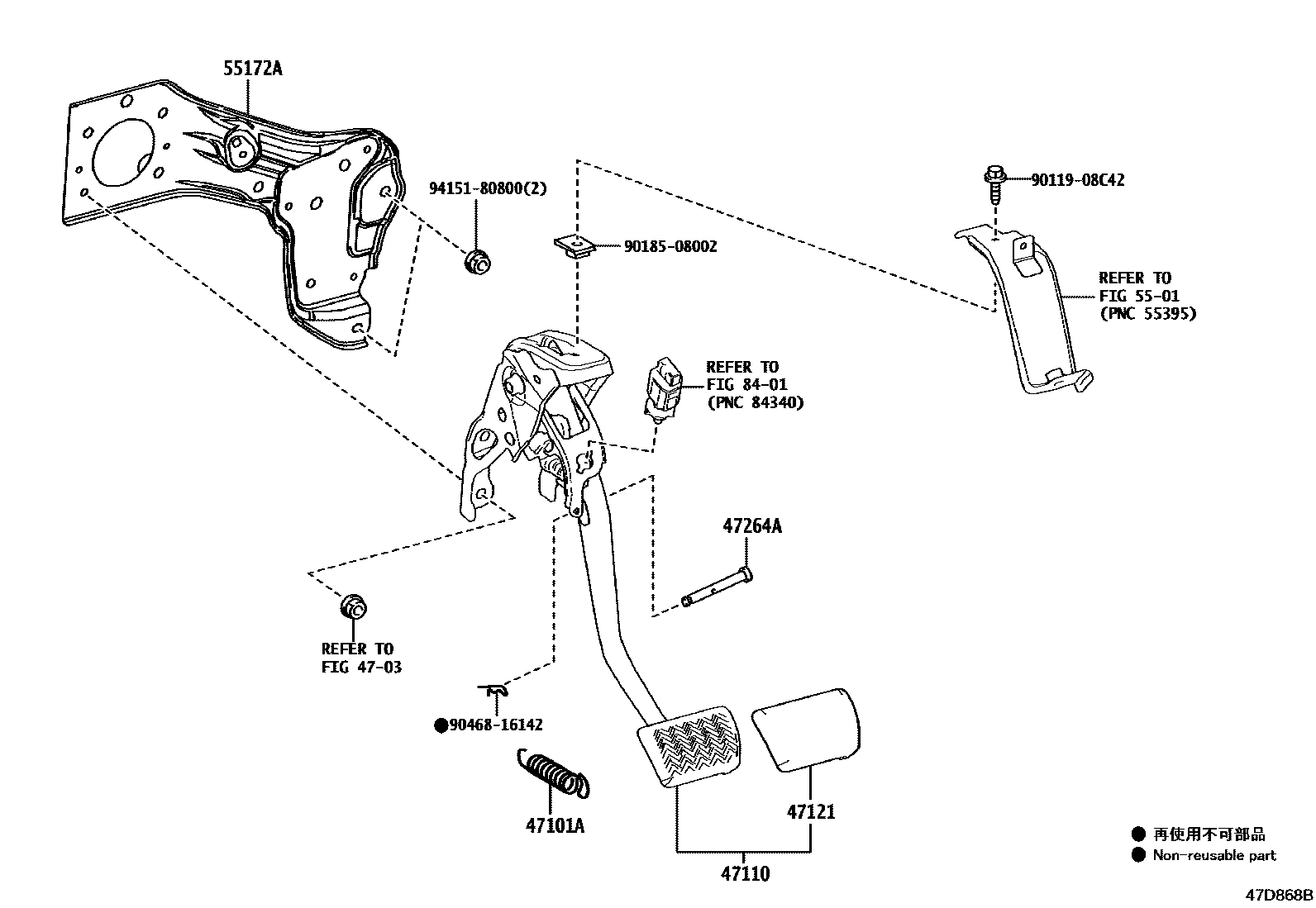 55172A

94151-80800(2)

90185-08002

90119-08C42

REFER TO
FIG 55-01
(PNC 55395)

REFER TO
FIG 84-01
(PNC 84340)

47264A

REFER TO
FIG 47-03

●90468-16142

47101A

47121

47110

● 再使用不可部品
● Non-reusable part

47D868B