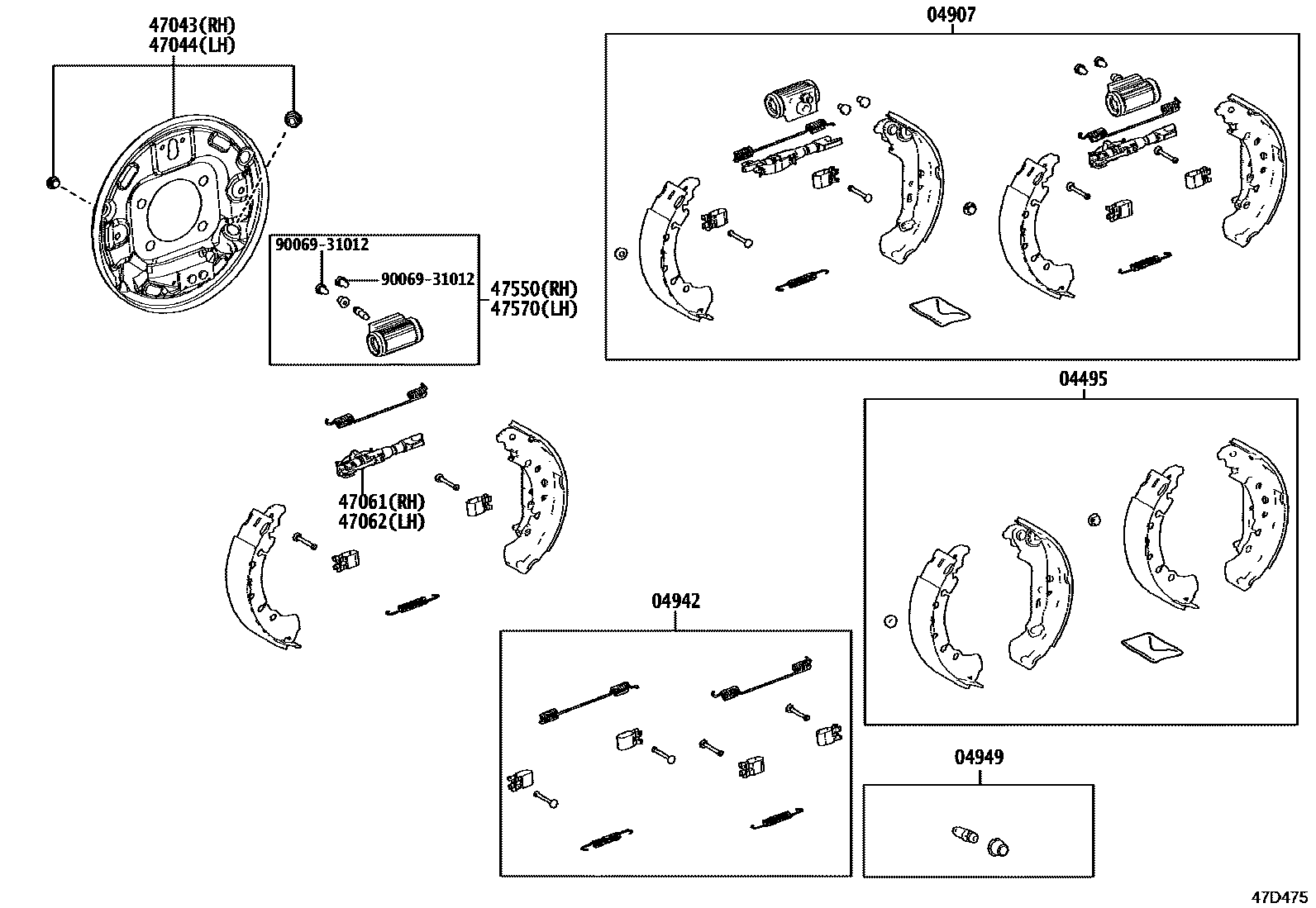 47043(RH)
47044(LH)

04907

90069-31012
90069-31012
47550(RH)
47570(LH)

04495

47061(RH)
47062(LH)

04942

04949

47D475