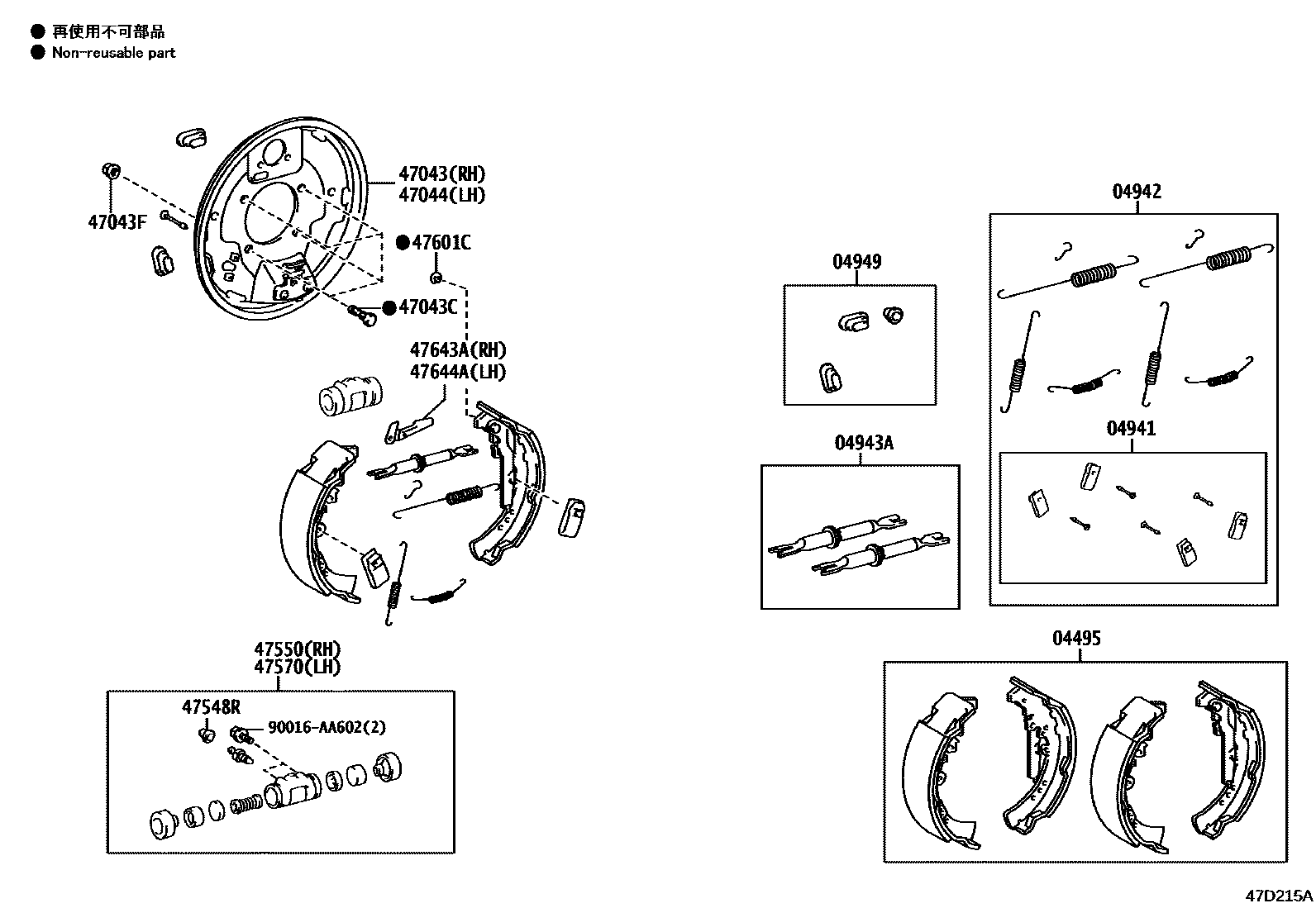 ● 再使用不可部品
● Non-reusable part

47043(RH)
47044(LH)

47043F

●47601C

●47043C

47643A(RH)
47644A(LH)

47550(RH)
47570(LH)

47548R

90016-AA602(2)

04949

04943A

04942

04941

04495

47D215A