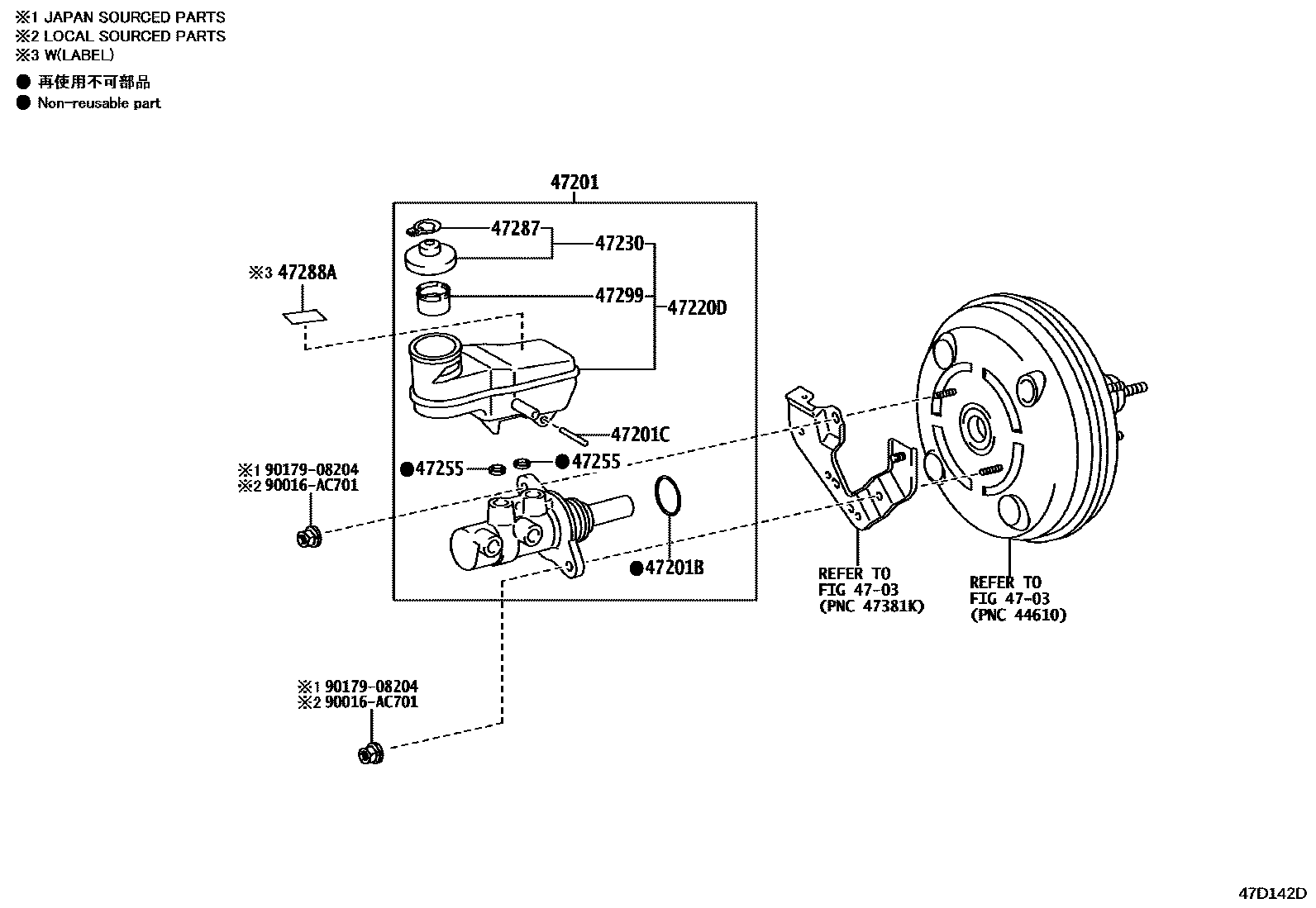 ※1 JAPAN SOURCED PARTS
※2 LOCAL SOURCED PARTS
※3 W(LABEL)

● 再使用不可部品
● Non-reusable part

47201

47287

47230

※3 47288A

47299

47220D

47201C

※1 90179-08204
※2 90016-AC701

●47255

●47255

●47201B

REFER TO
FIG 47-03
(PNC 47381K)

REFER TO
FIG 47-03
(PNC 44610)

※1 90179-08204
※2 90016-AC701

47D142D