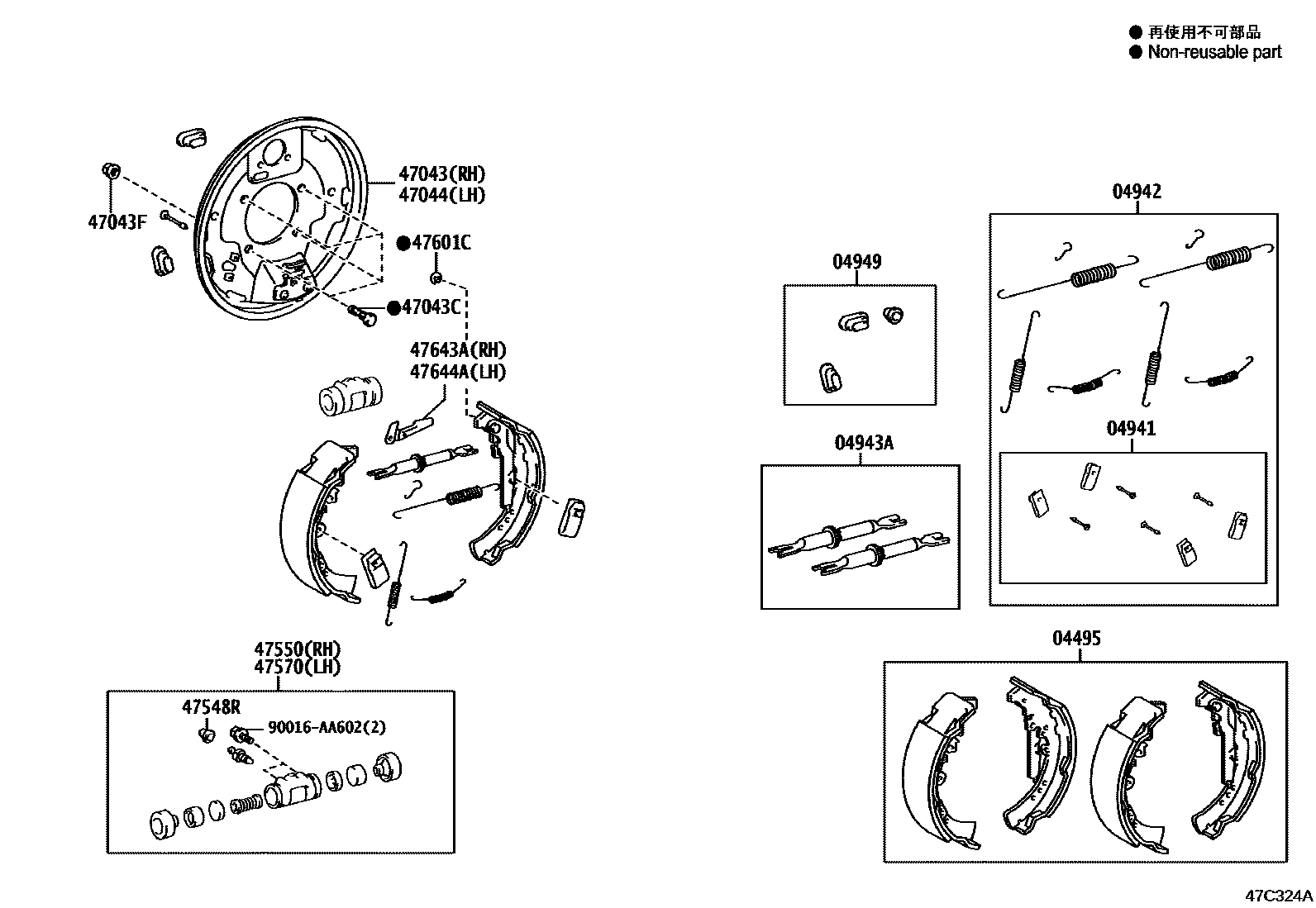 ● 再使用不可部品
● Non-reusable part

47043(RH)
47044(LH)

47043F

●47601C

●47043C

47643A(RH)
47644A(LH)

47550(RH)
47570(LH)

47548R

90016-AA602(2)

04949

04943A

04942

04941

04495

47C324A