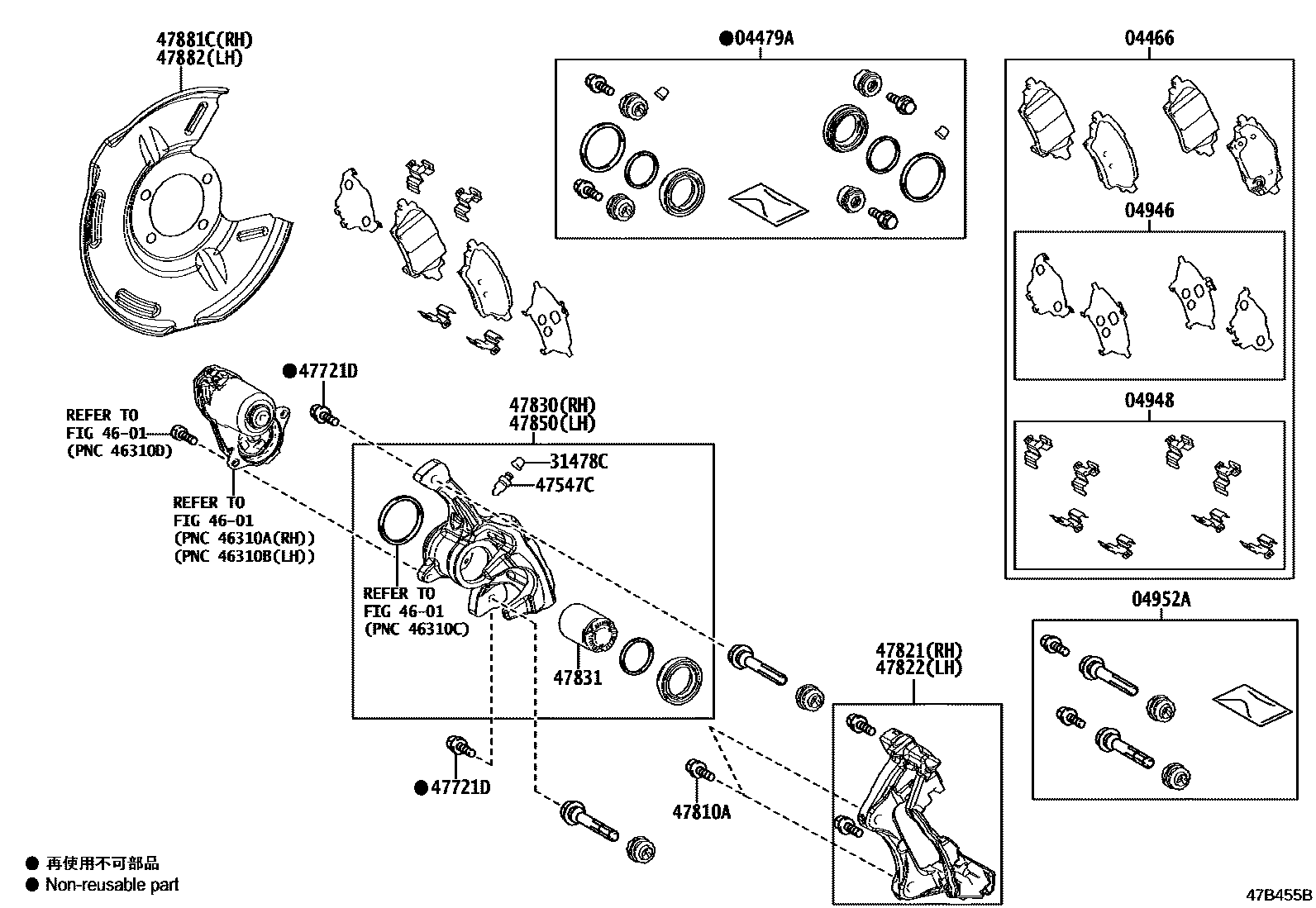 47881C(RH)
47882(LH)

●04479A

04466

04946

04948

●47721D

REFER TO
FIG 46-01
(PNC 46310D)

REFER TO
FIG 46-01
(PNC 46310A(RH))
(PNC 46310B(LH))

47830(RH)
47850(LH)

31478C
47547C

REFER TO
FIG 46-01
(PNC 46310C)

47831

04952A

47821(RH)
47822(LH)

●47721D

47810A

● 再使用不可部品
● Non-reusable part

47B455B