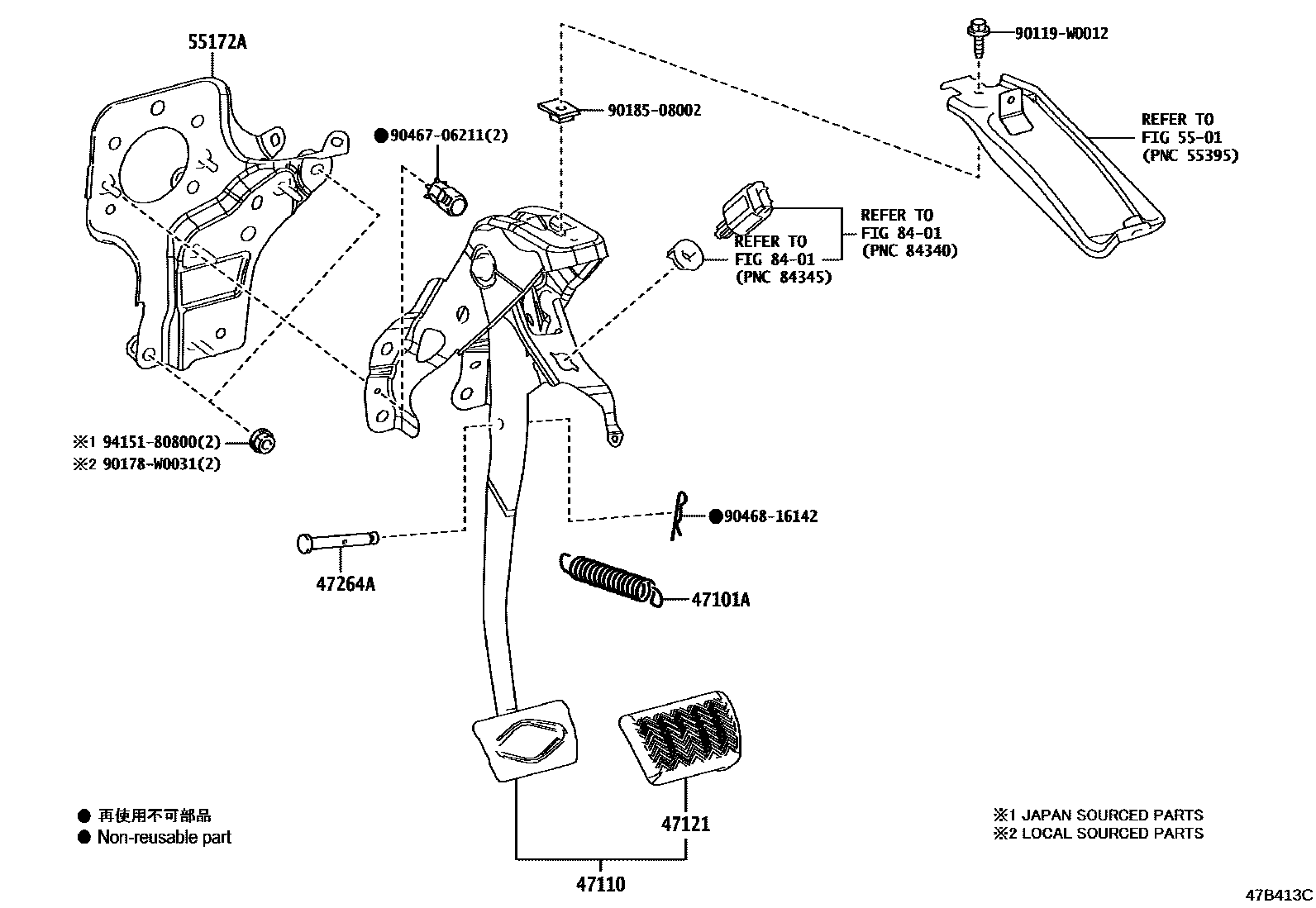 55172A

90119-W0012

90185-08002

●90467-06211(2)

REFER TO
FIG 55-01
(PNC 55395)

REFER TO
FIG 84-01
(PNC 84340)

REFER TO
FIG 84-01
(PNC 84345)

※1 94151-80800(2)
※2 90178-W0031(2)

●90468-16142

47264A

47101A

47121

47110

● 再使用不可部品
● Non-reusable part

※1 JAPAN SOURCED PARTS
※2 LOCAL SOURCED PARTS

47B413C