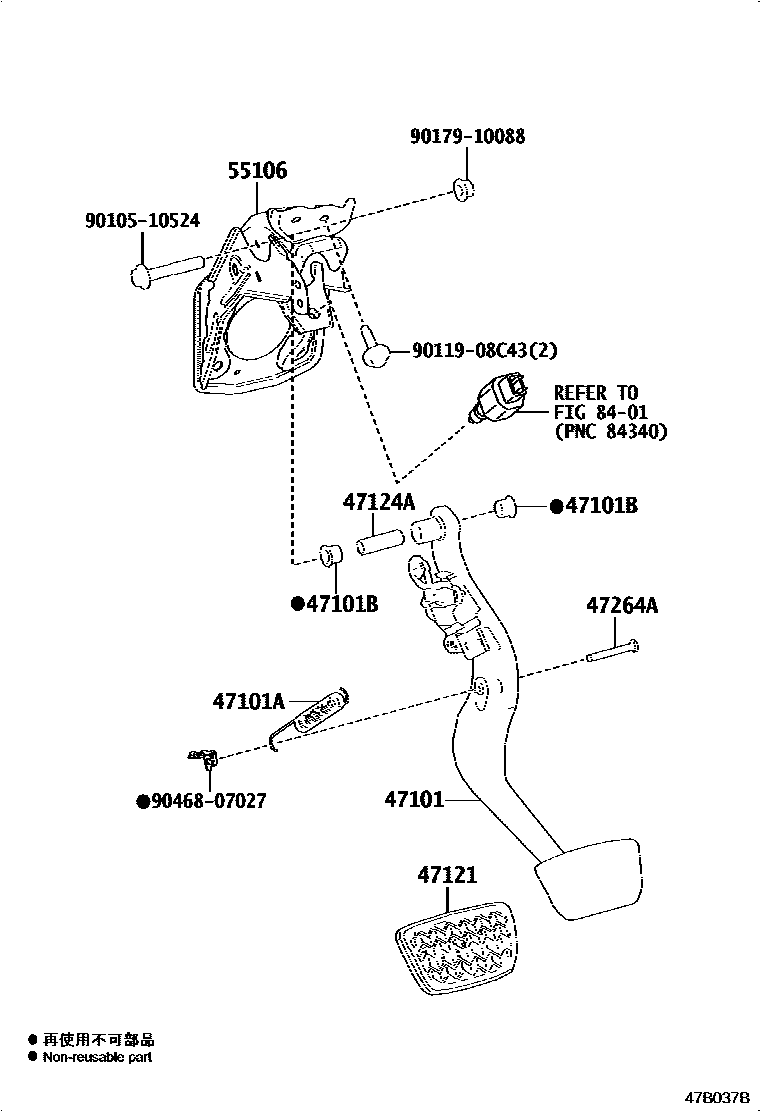 90179-10088

55106

90105-10524

90119-08C43(2)

REFER TO
FIG 84-01
(PNC 84340)

47124A

●47101B

●47101B

47264A

47101A

●90468-07027

47101

47121

● 再使用不可部品
● Non-reusable part

47B037B