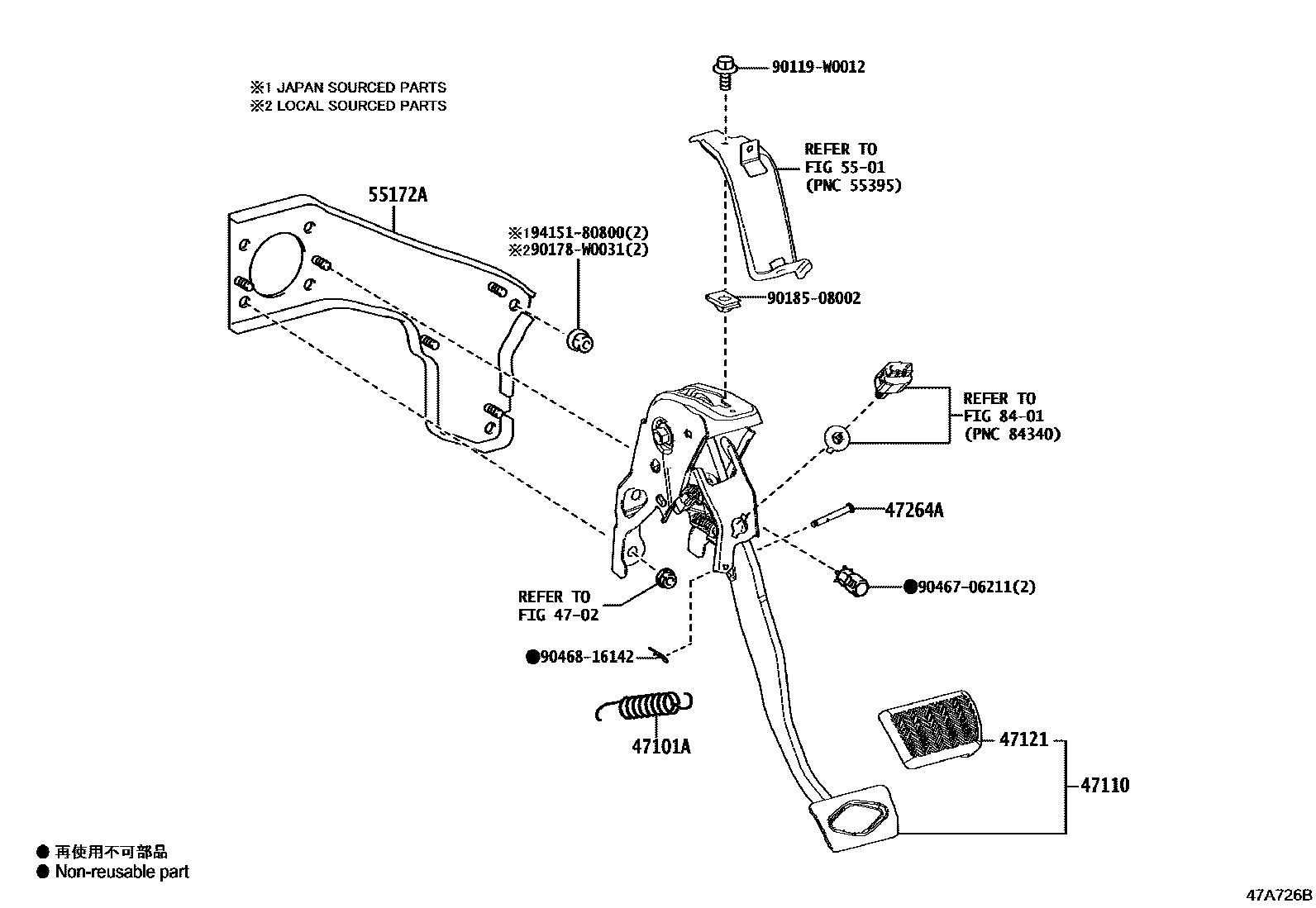 ※1 JAPAN SOURCED PARTS
※2 LOCAL SOURCED PARTS

90119-W0012

REFER TO
FIG 55-01
(PNC 55395)

55172A

※194151-80800(2)
※290178-W0031(2)

90185-08002

REFER TO
FIG 84-01
(PNC 84340)

47264A

●90467-06211(2)

REFER TO
FIG 47-02

●90468-16142

47101A

47121

47110

● 再使用不可部品
● Non-reusable part

47A726B