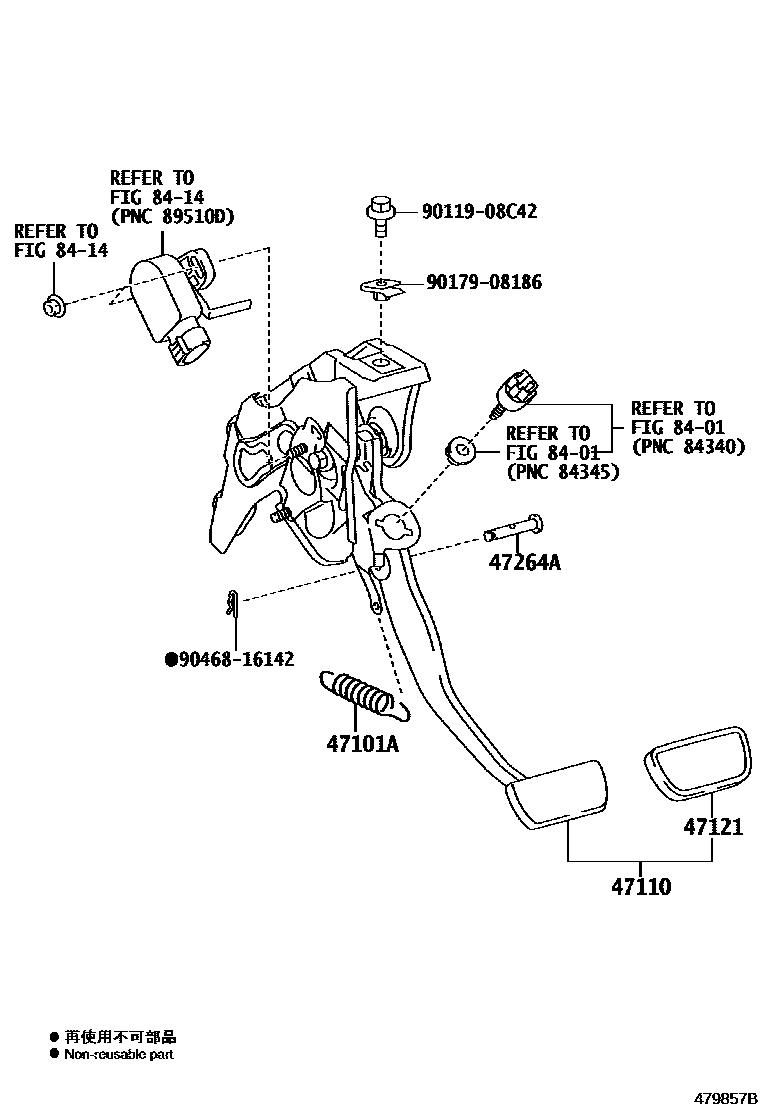 REFER TO
FIG 84-14
(PNC 89510D)

REFER TO
FIG 84-14

90119-08C42

90179-08186

REFER TO
FIG 84-01
(PNC 84340)

REFER TO
FIG 84-01
(PNC 84345)

47264A

●90468-16142

47101A

47121

47110

● 再使用不可部品
● Non-reusable part

479857B