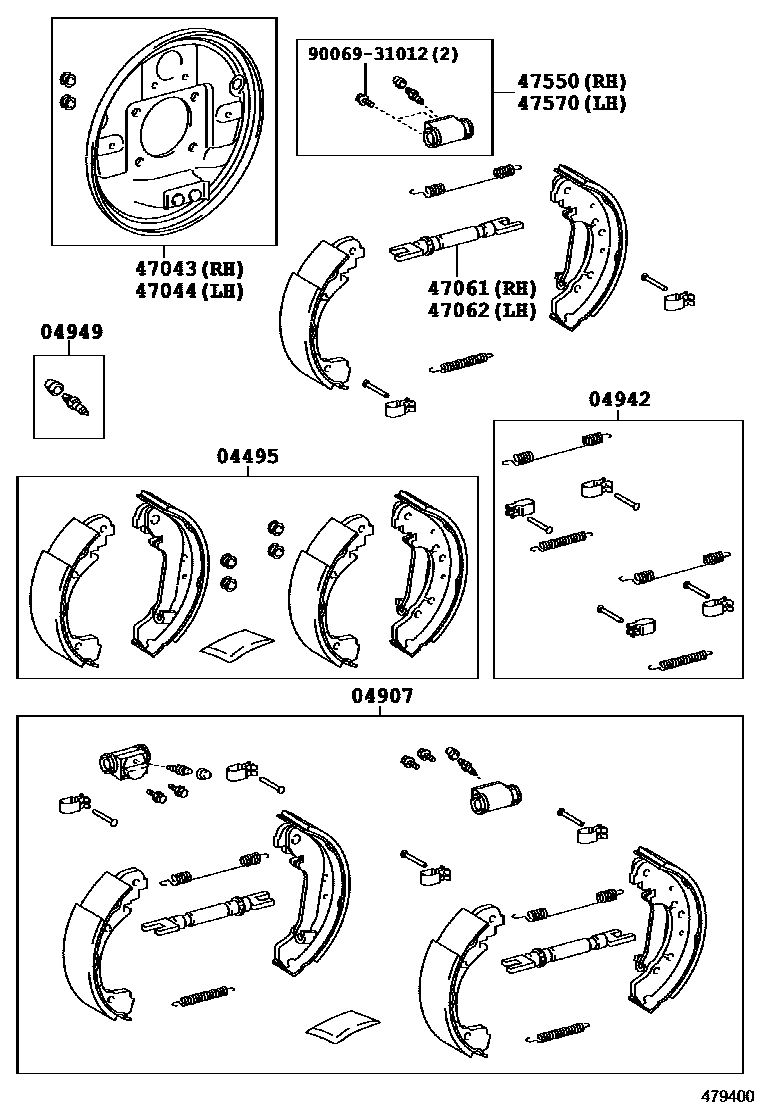 90069-31012 (2)

47550 (RH)
47570 (LH)

47043 (RH)
47044 (LH)

47061 (RH)
47062 (LH)

04949

04942

04495

04907

479400