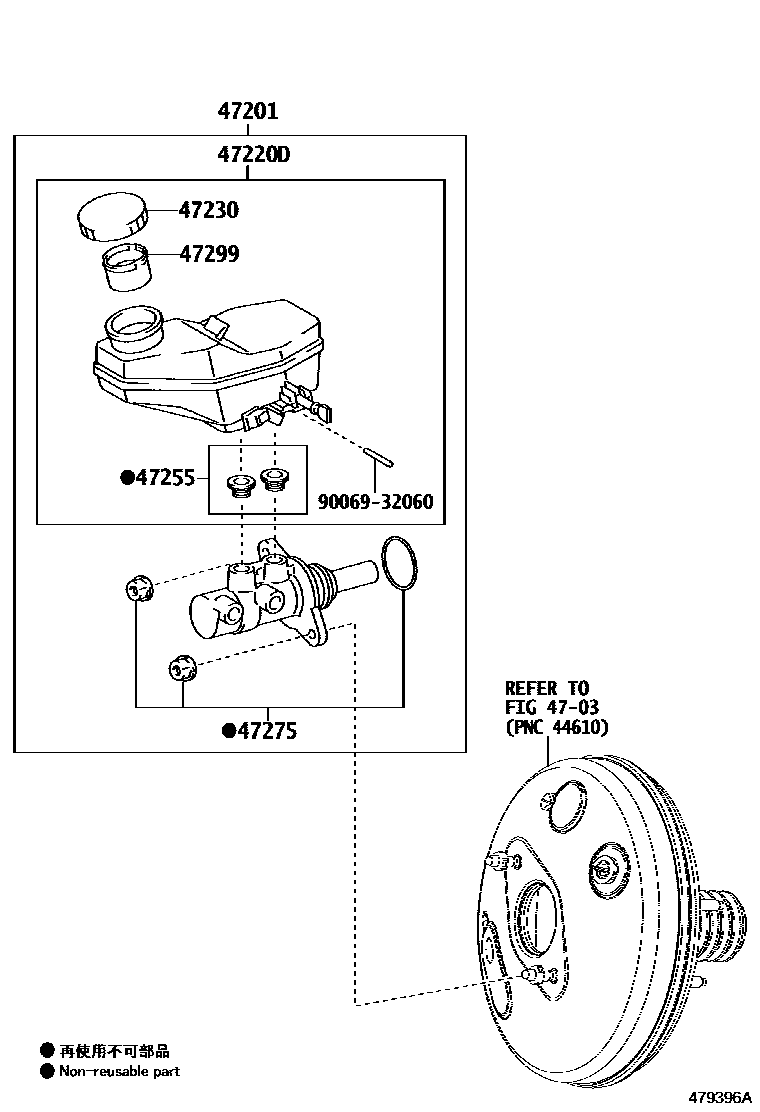 47201

47220D

47230

47299

●47255

90069-32060

●47275

REFER TO
FIG 47-03
(PNC 44610)

● 再使用不可部品
● Non-reusable part

479396A