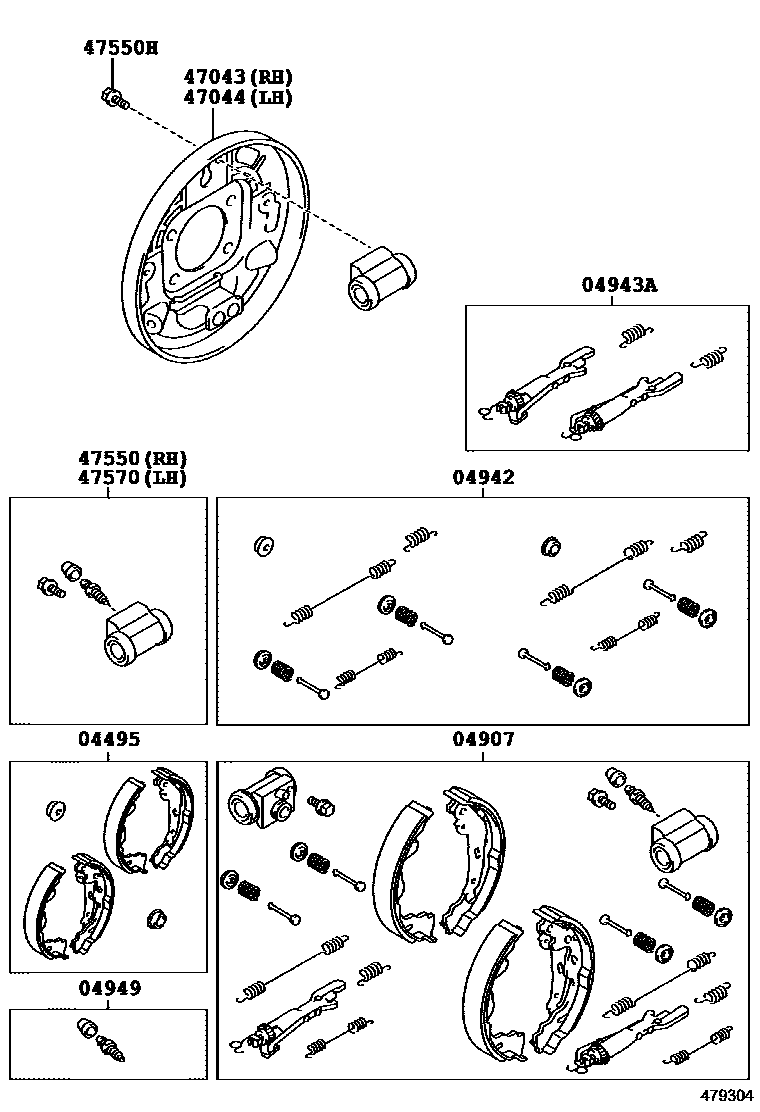 47550H

47043 (RH)
47044 (LH)

04943A

47550 (RH)
47570 (LH)

04942

04495

04907

04949

479304