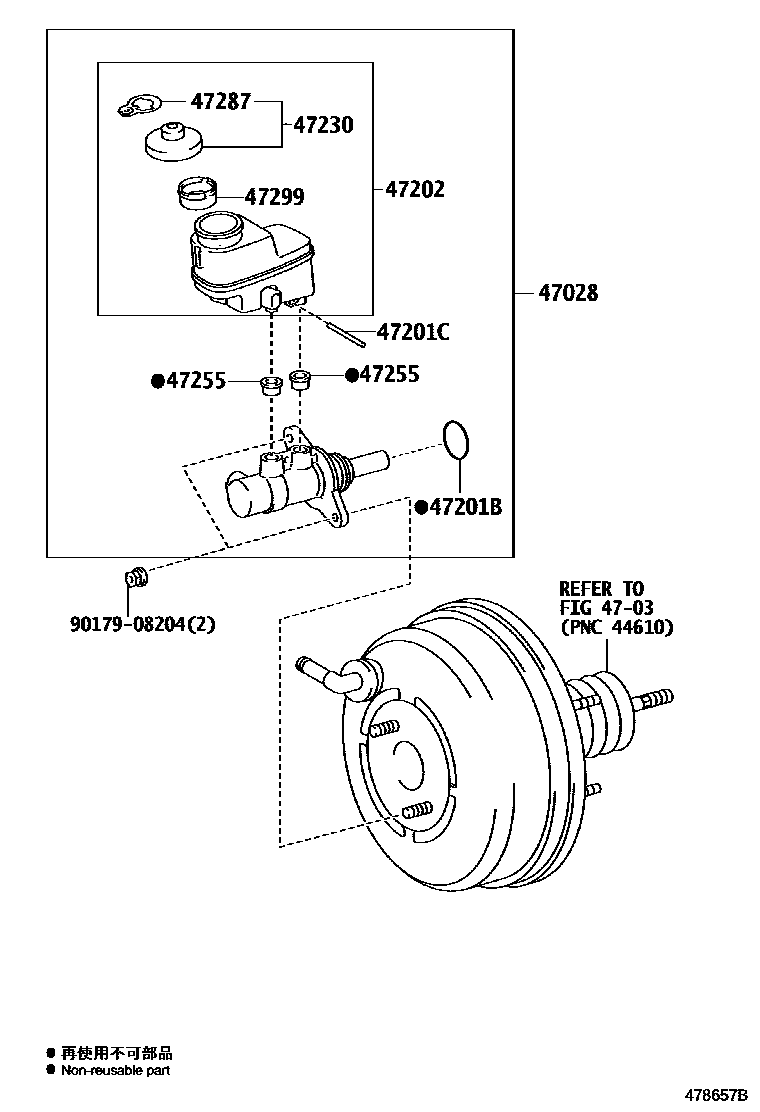 47287
47230
47299
47202
47028
47201C
●47255
●47255
●47201B
90179-08204(2)
REFER TO
FIG 47-03
(PNC 44610)

● 再使用不可部品
● Non-reusable part

478657B