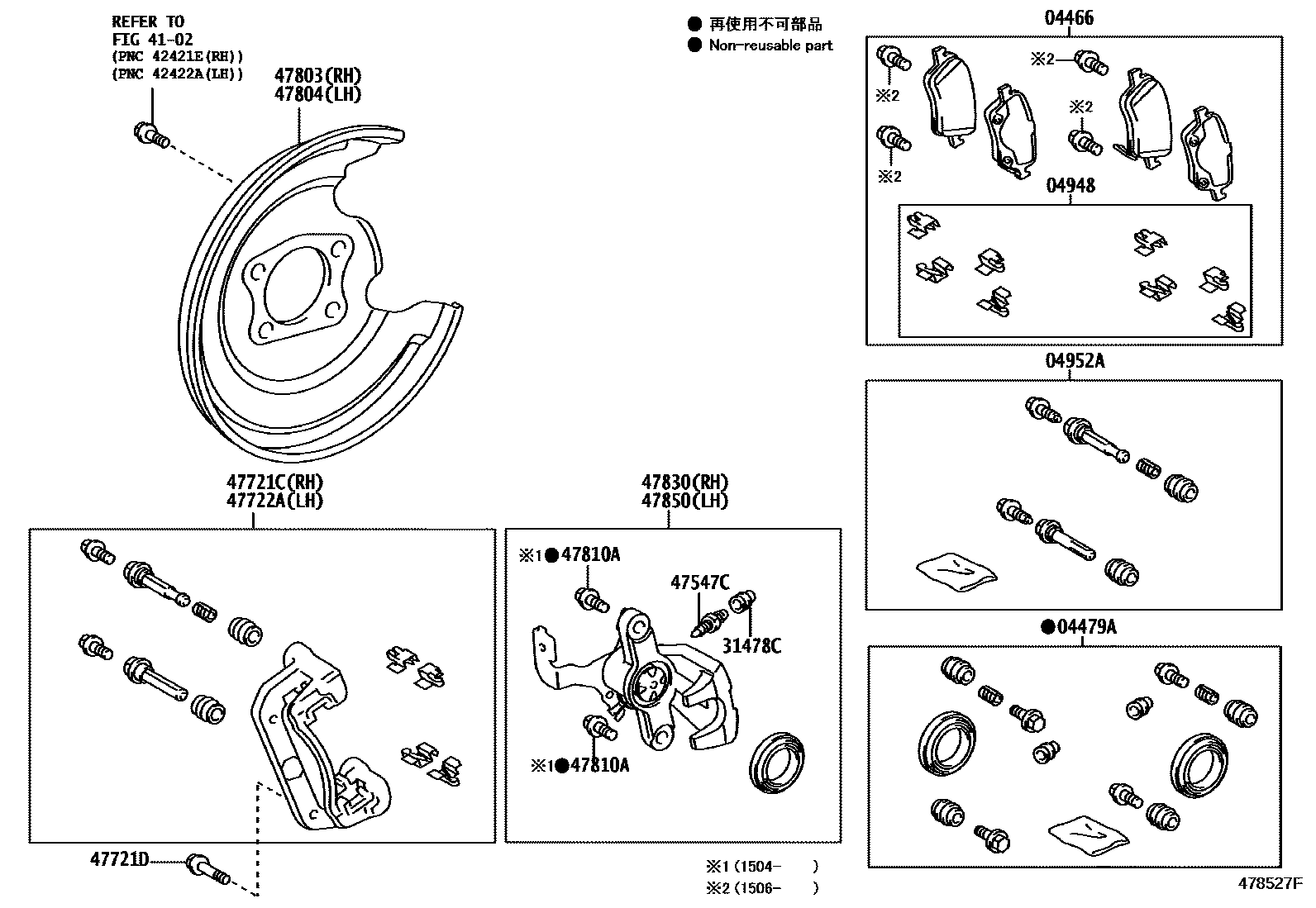 REFER TO
FIG 41-02
(PNC 42421E(RH))
(PNC 42422A(LH))

47803(RH)
47804(LH)

● 再使用不可部品
● Non-reusable part

04466

※2
※2
※2
※2

04948

04952A

47721C(RH)
47722A(LH)

47830(RH)
47850(LH)

※1●47810A

47547C

31478C

※1●47810A

●04479A

47721D

※1 (1504-　　)
※2 (1506-　　)

478527F