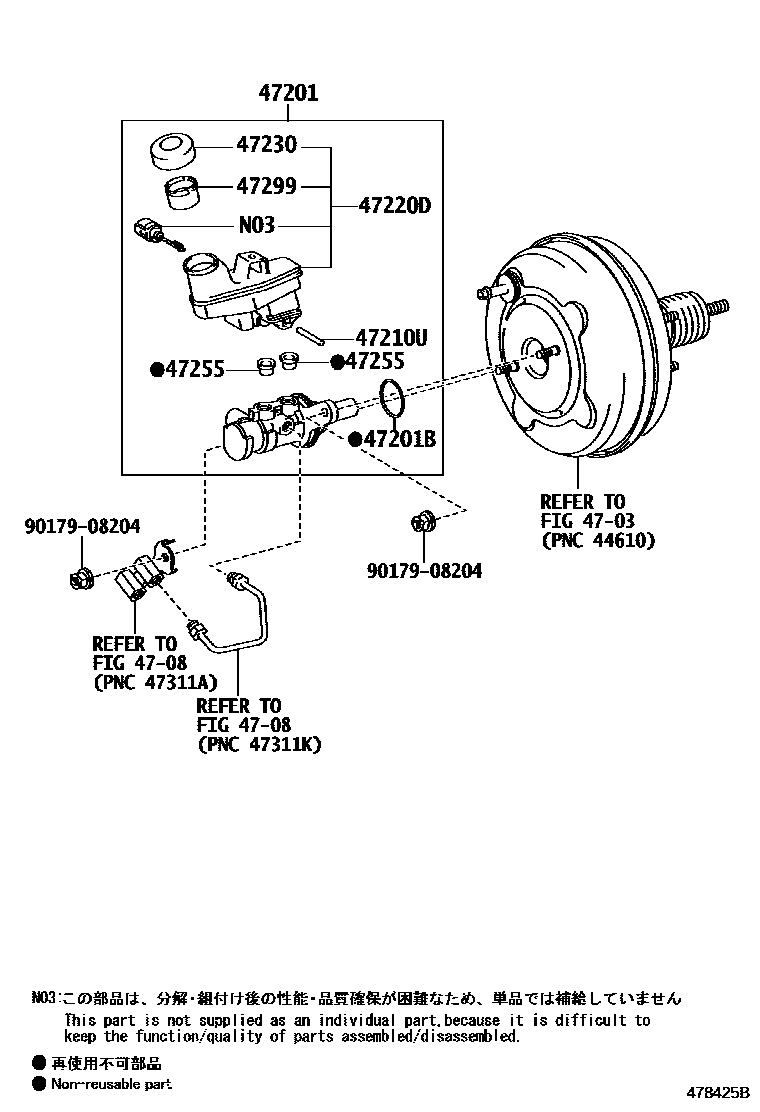 47201

47230

47299

N03

47220D

47210U

●47255

●47255

●47201B

90179-08204

90179-08204

REFER TO
FIG 47-03
(PNC 44610)

REFER TO
FIG 47-08
(PNC 47311A)

REFER TO
FIG 47-08
(PNC 47311K)

N03:この部品は、分解・組付け後の性能・品質確保が困難なため、単品では補給していません
This part is not supplied as an individual part,because it is difficult to keep the function/quality of parts assembled/disassembled.

● 再使用不可部品
● Non-reusable part

478425B