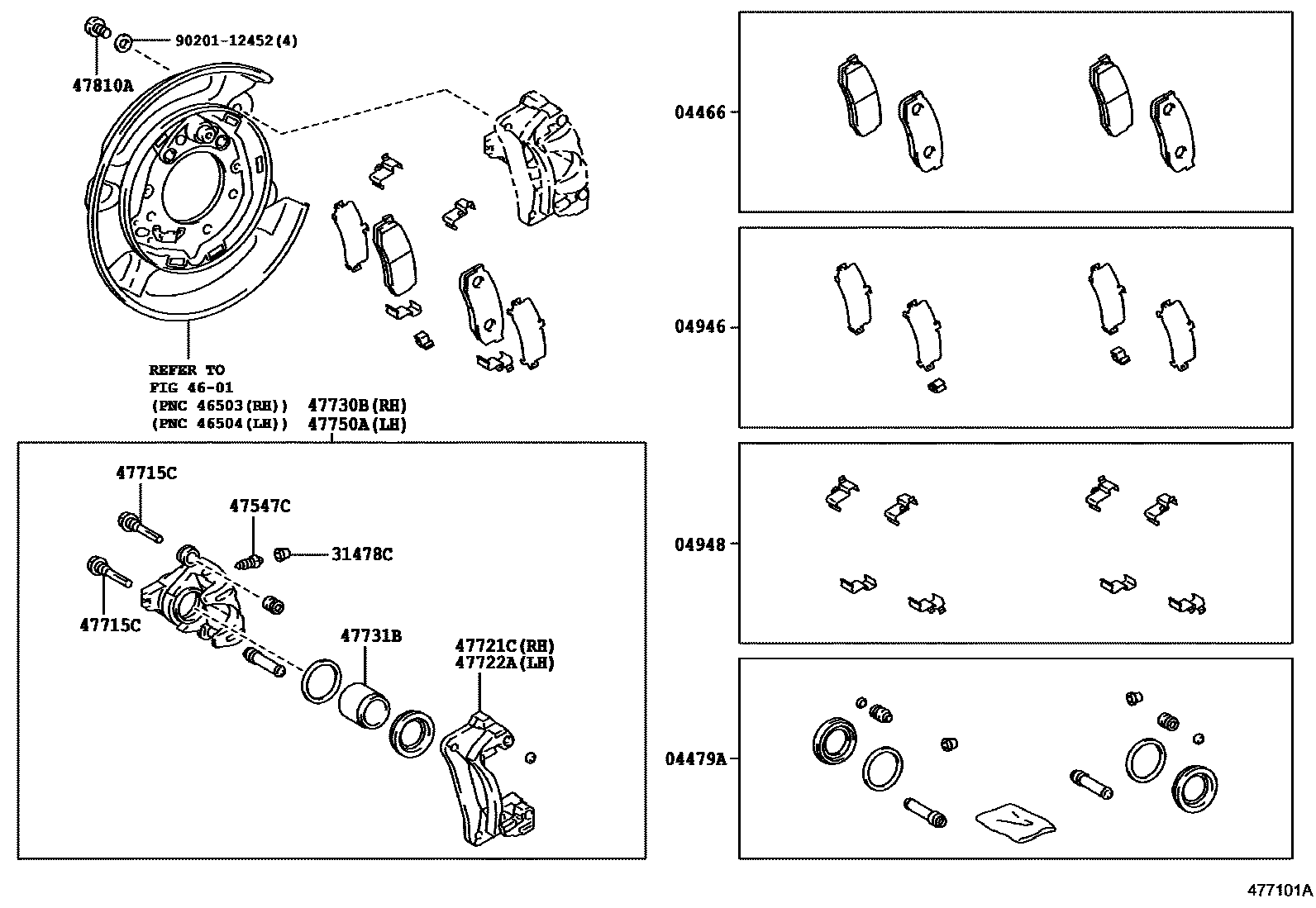 90201-12452(4)

47810A

REFER TO
FIG 46-01
(PNC 46503(RH))
(PNC 46504(LH))

47730B(RH)
47750A(LH)

47715C

47547C

31478C

47715C

47731B

47721C(RH)
47722A(LH)

04466

04946

04948

04479A

477101A