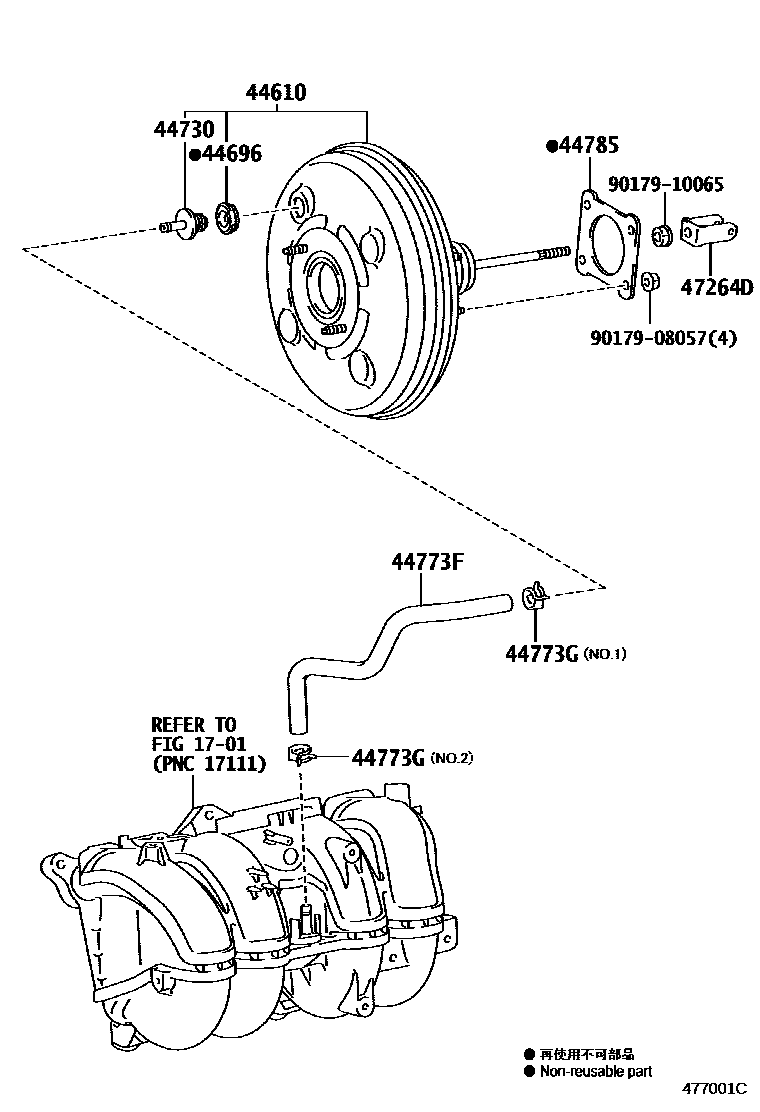 44610

44730

●44696

●44785

90179-10065

47264D

90179-08057(4)

44773F

44773G (NO.1)

REFER TO FIG 17-01 (PNC 17111)

44773G (NO.2)

● 再使用不可部品
● Non-reusable part

477001C