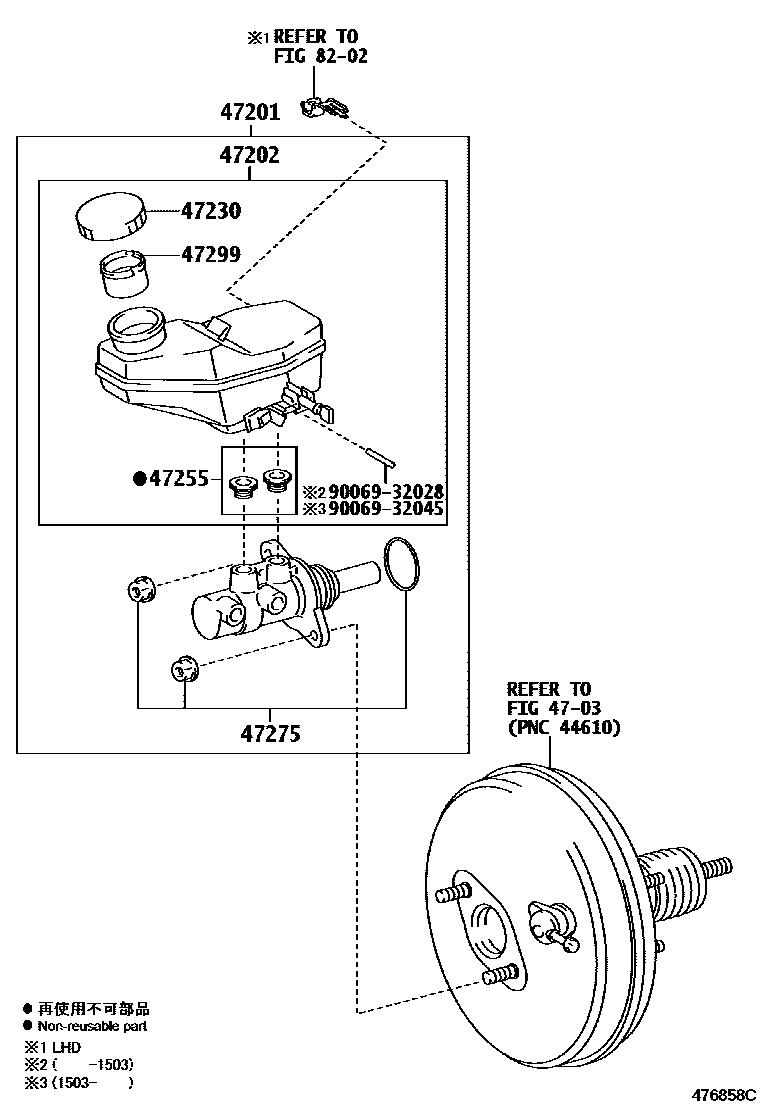 ※1 REFER TO
FIG 82-02

47201

47202

47230

47299

●47255

※2 90069-32028
※3 90069-32045

47275

REFER TO
FIG 47-03
(PNC 44610)

● 再使用不可部品
● Non-reusable part
※1 LHD
※2 (     -1503)
※3 (1503-     )

476858C