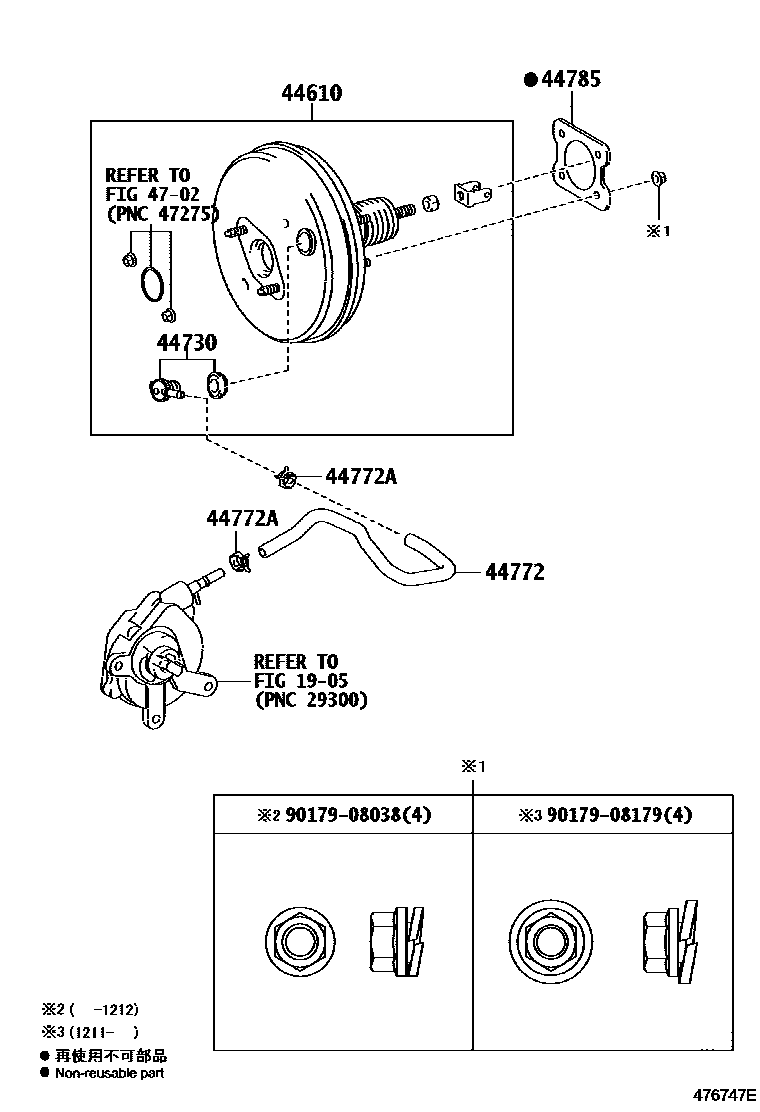 44610

●44785

REFER TO
FIG 47-02
(PNC 47275)

※1

44730

44772A

44772A

44772

REFER TO
FIG 19-05
(PNC 29300)

※1

| ※2 90179-08038(4) | ※3 90179-08179(4) |
|---|---|
| | |

※2 ( -1212)
※3 (1211- )
● 再使用不可部品
● Non-reusable part

476747E