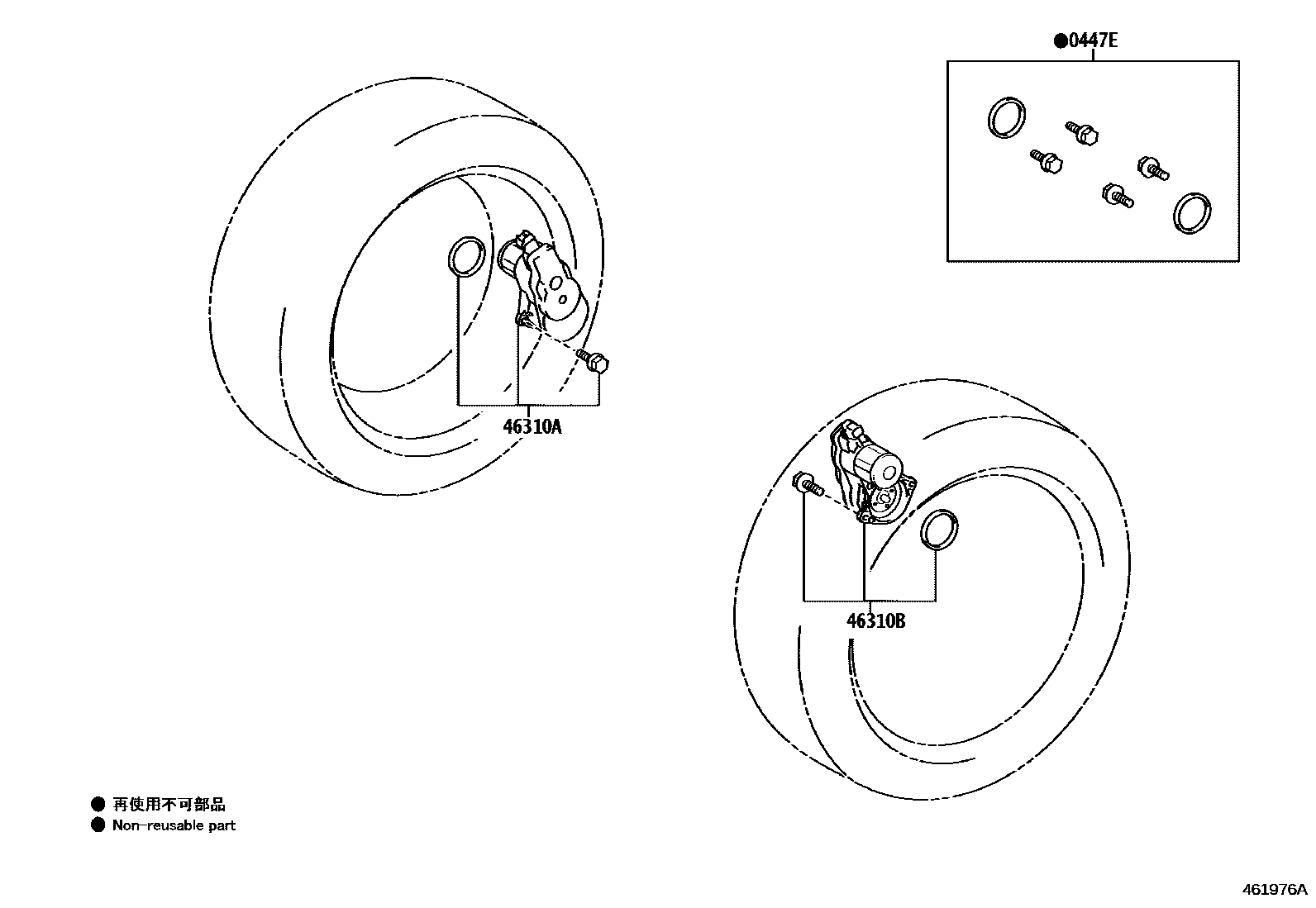 ●0447E

46310A

46310B

● 再使用不可部品
● Non-reusable part

461976A