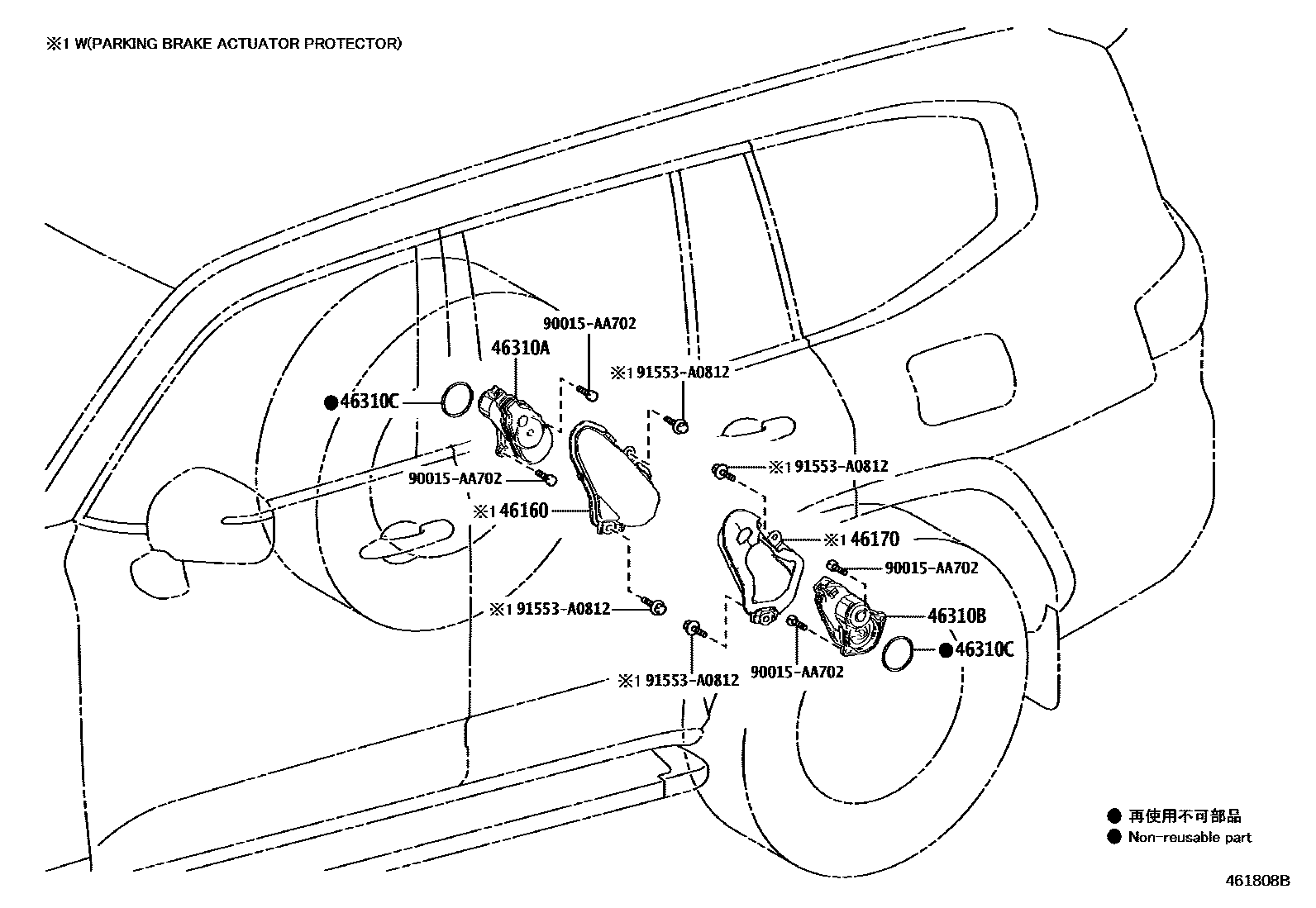 ※1 W(PARKING BRAKE ACTUATOR PROTECTOR)

90015-AA702
46310A
※1 91553-A0812
●46310C
90015-AA702
※1 91553-A0812
※1 46160
※1 46170
90015-AA702
※1 91553-A0812
46310B
●46310C
90015-AA702
※1 91553-A0812

● 再使用不可部品
● Non-reusable part

461808B