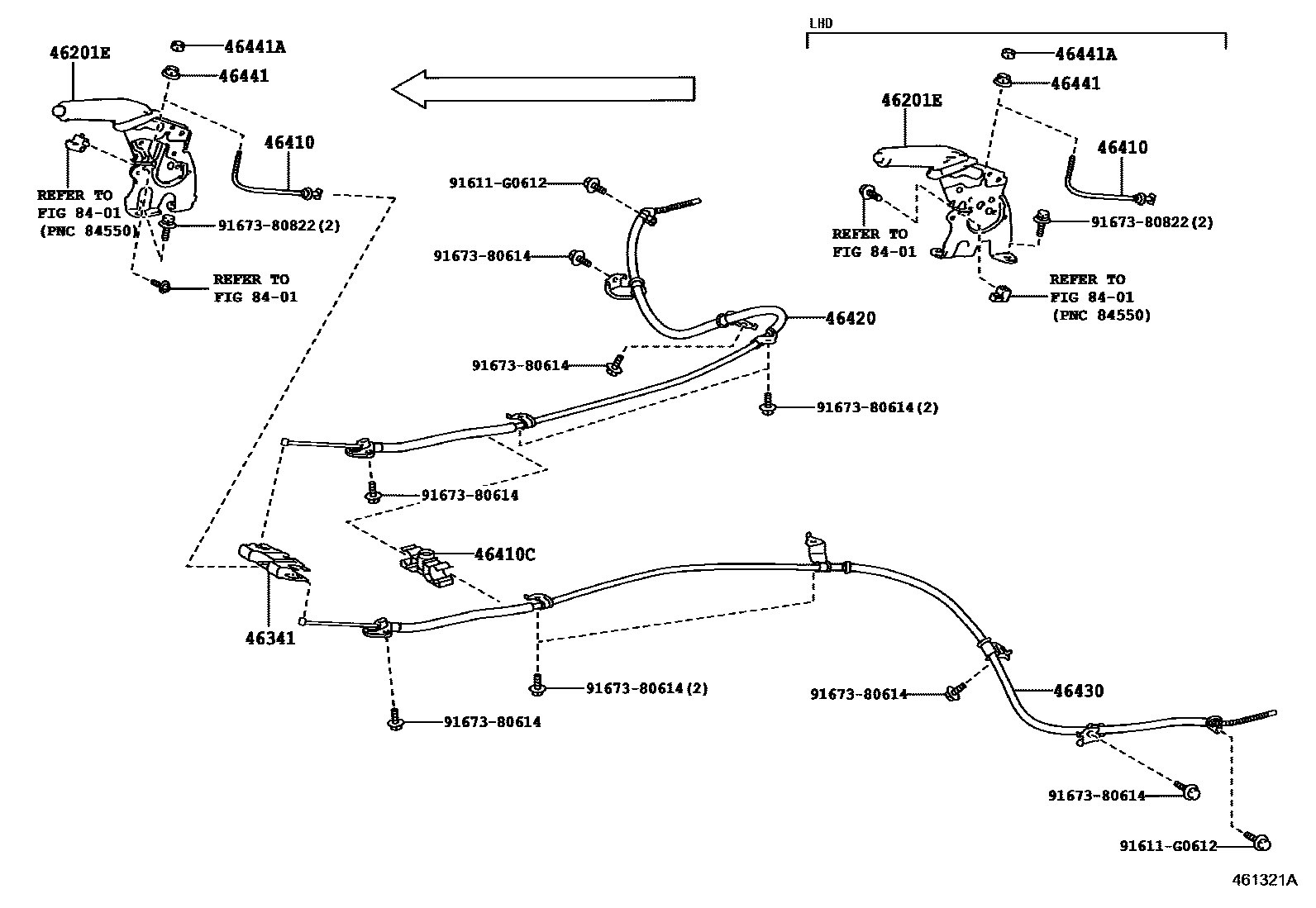 46201E
46441A
46441
46410
REFER TO
FIG 84-01
(PNC 84550)
91673-80822(2)
REFER TO
FIG 84-01

LHD
46441A
46441
46201E
46410
REFER TO
FIG 84-01
91673-80822(2)
REFER TO
FIG 84-01
(PNC 84550)

91611-G0612
91673-80614
46420
91673-80614
91673-80614(2)
91673-80614
46410C
46341
91673-80614(2)
91673-80614
91673-80614
46430
91673-80614
91611-G0612
461321A