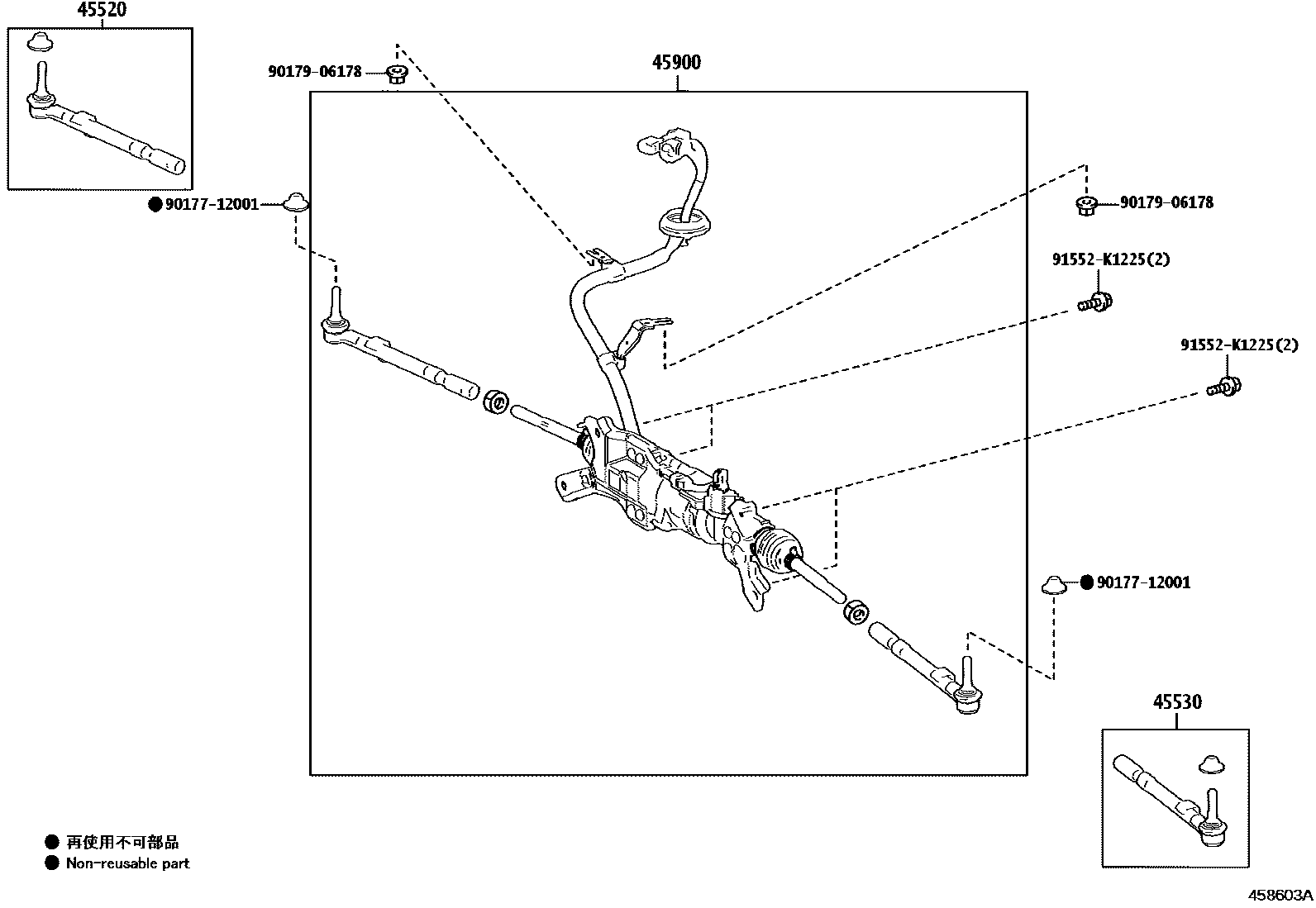 45520

90179-06178

45900

● 90177-12001

90179-06178

91552-K1225(2)

91552-K1225(2)

● 90177-12001

45530

● 再使用不可部品
● Non-reusable part

458603A