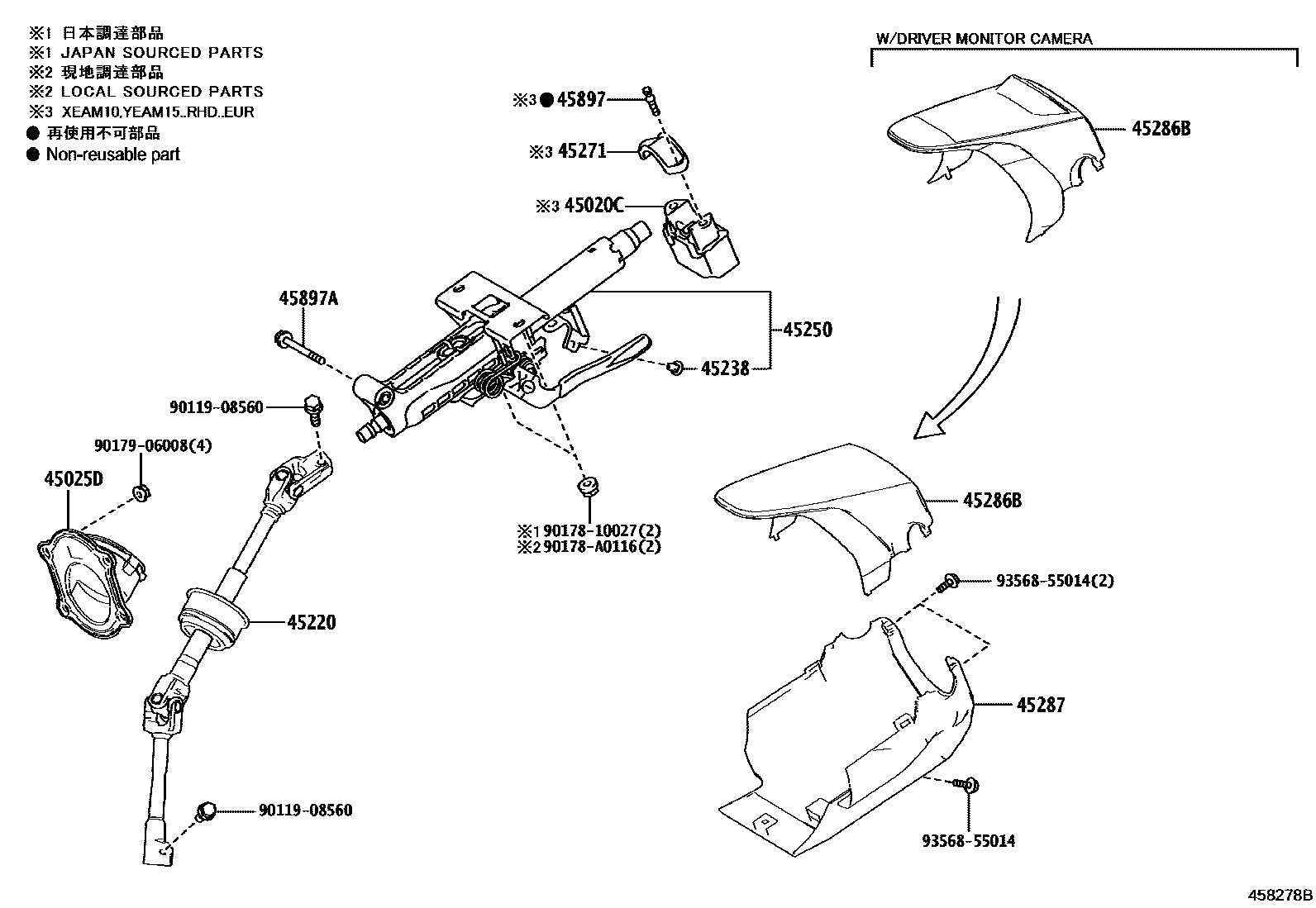 ※1 日本調達部品
※1 JAPAN SOURCED PARTS
※2 現地調達部品
※2 LOCAL SOURCED PARTS
※3 XEAM10,YEAM15..RHD..EUR
● 再使用不可部品
● Non-reusable part

W/DRIVER MONITOR CAMERA

※3 ● 45897
※3 45271
※3 45020C
45286B
45897A
45250
45238
90119-08560
90179-06008(4)
45025D
※1 90178-10027(2)
※2 90178-A0116(2)
45286B
93568-55014(2)
45220
45287
90119-08560
93568-55014

458278B