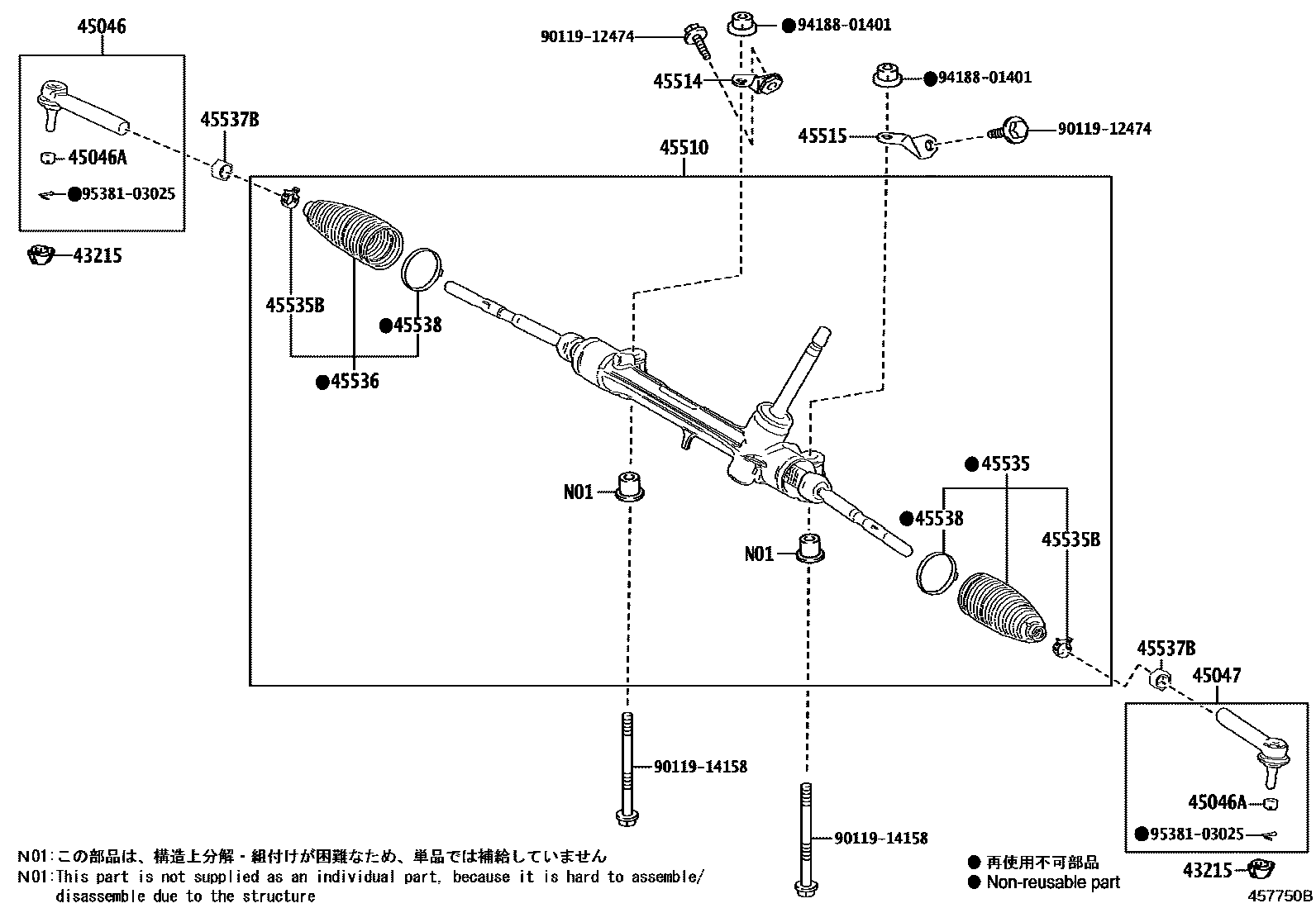 45046
45046A
●95381-03025
43215
45537B
90119-12474
●94188-01401
45514
●94188-01401
45515
90119-12474
45510
45535B
●45538
●45536
N01
N01
●45535
●45538
45535B
45537B
45047
45046A
●95381-03025
43215
90119-14158
90119-14158

N01:この部品は、構造上分解・組付けが困難なため、単品では補給していません
N01:This part is not supplied as an individual part, because it is hard to assemble/ disassemble due to the structure

● 再使用不可部品
● Non-reusable part

457750B