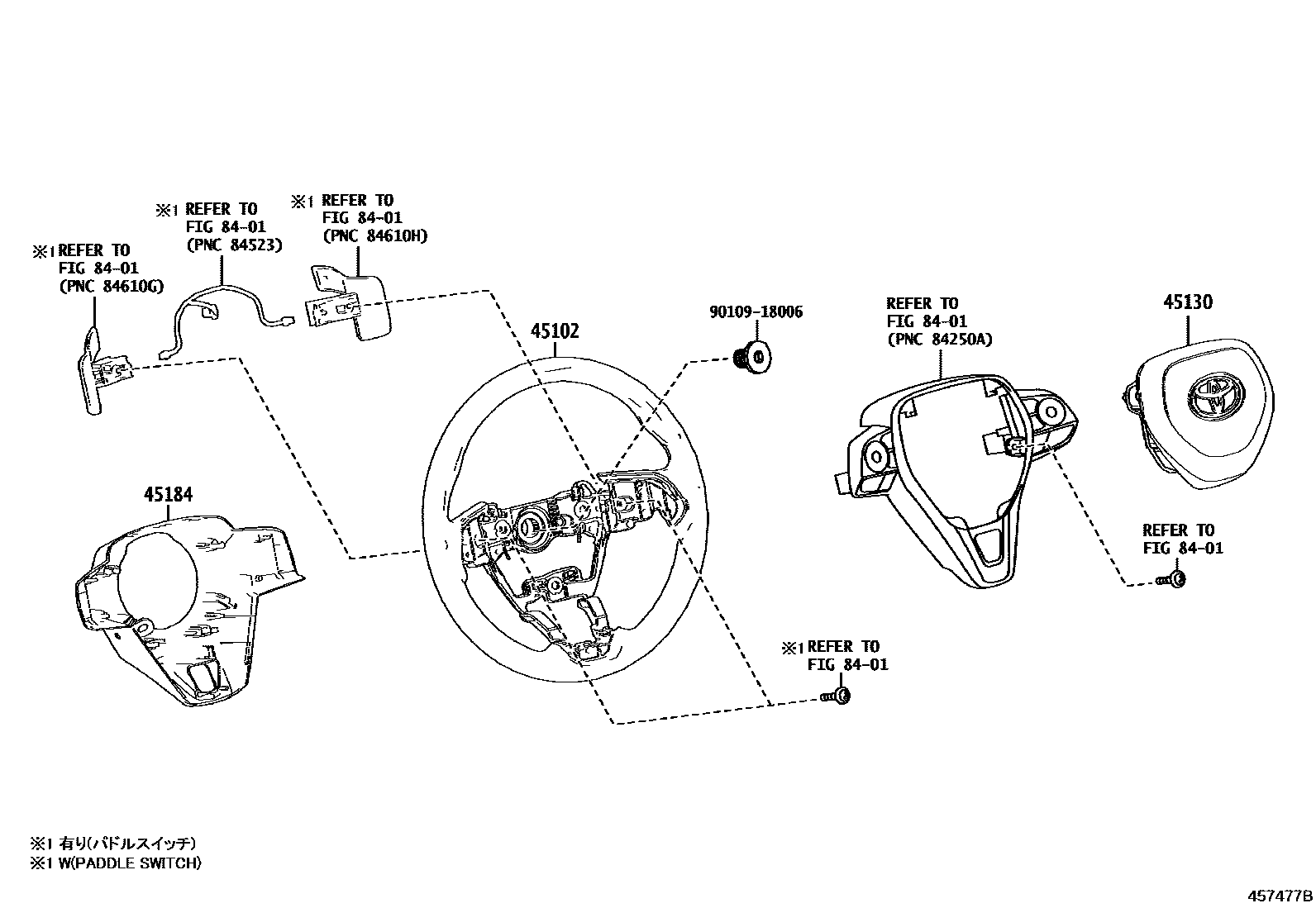 ※1 REFER TO
FIG 84-01
(PNC 84610G)

※1 REFER TO
FIG 84-01
(PNC 84523)

※1 REFER TO
FIG 84-01
(PNC 84610H)

45102

90109-18006

REFER TO
FIG 84-01
(PNC 84250A)

45130

45184

REFER TO
FIG 84-01

※1 REFER TO
FIG 84-01

※1 有り(パドルスイッチ)
※1 W(PADDLE SWITCH)

457477B