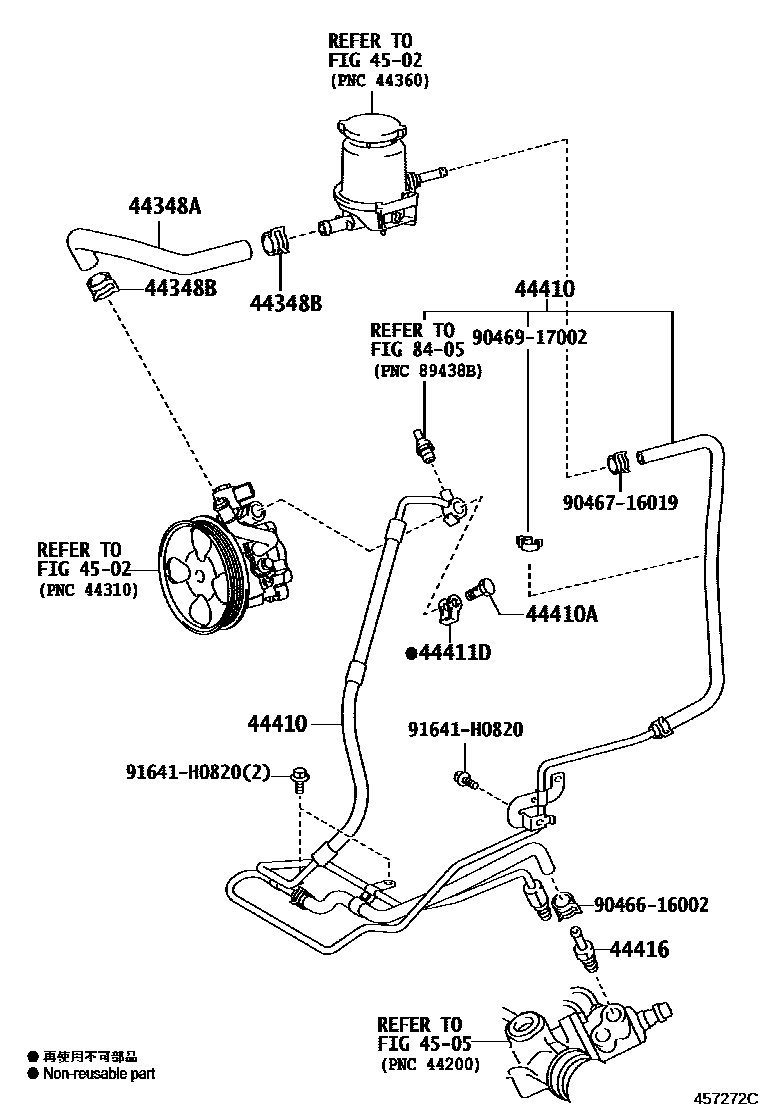 REFER TO
FIG 45-02
(PNC 44360)

44348A

44348B

44348B

44410

REFER TO
FIG 84-05
(PNC 89438B)

90469-17002

90467-16019

REFER TO
FIG 45-02
(PNC 44310)

44410A

●44411D

44410

91641-H0820

91641-H0820(2)

90466-16002

44416

REFER TO
FIG 45-05
(PNC 44200)

● 再使用不可部品
● Non-reusable part

457272C