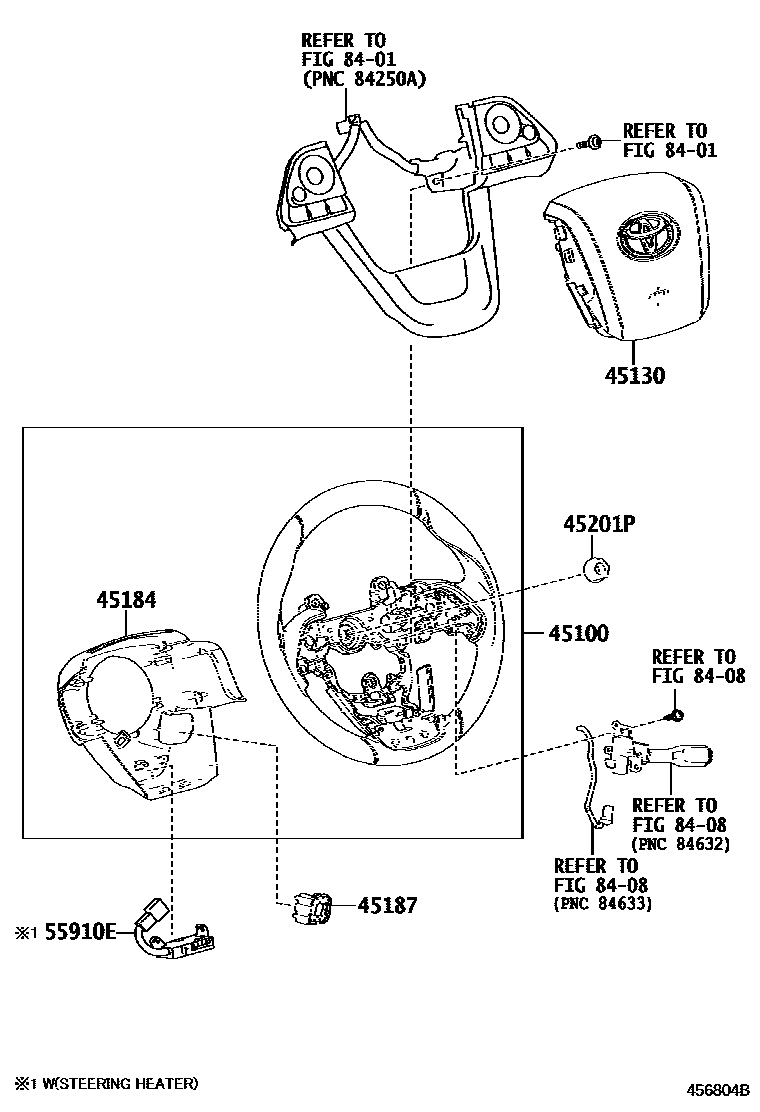 REFER TO
FIG 84-01
(PNC 84250A)

REFER TO
FIG 84-01

45130

45201P

45184

45100

REFER TO
FIG 84-08

REFER TO
FIG 84-08
(PNC 84632)

REFER TO
FIG 84-08
(PNC 84633)

45187

※1 55910E

※1 W(STEERING HEATER)

456804B