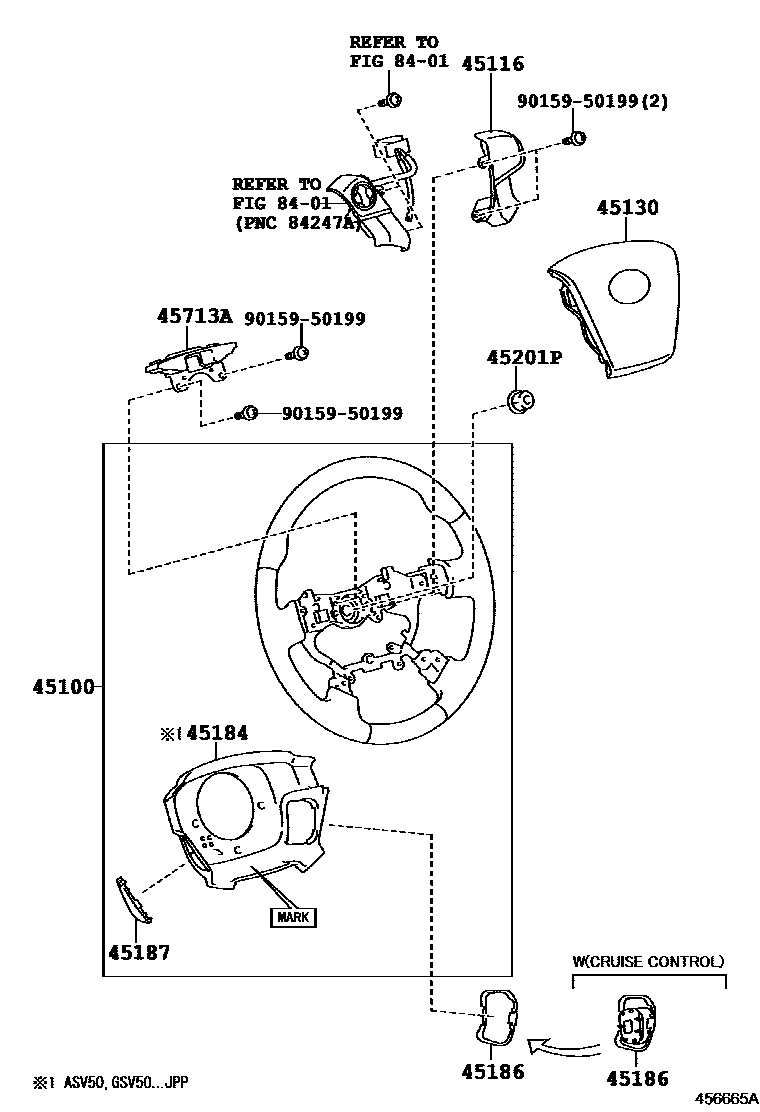 REFER TO
FIG 84-01

45116

90159-50199(2)

REFER TO
FIG 84-01
(PNC 84247A)

45130

45713A 90159-50199

45201P

90159-50199

45100

※1 45184

MARK

45187

W(CRUISE CONTROL)

45186

45186

※1 ASV50, GSV50...JPP

456665A