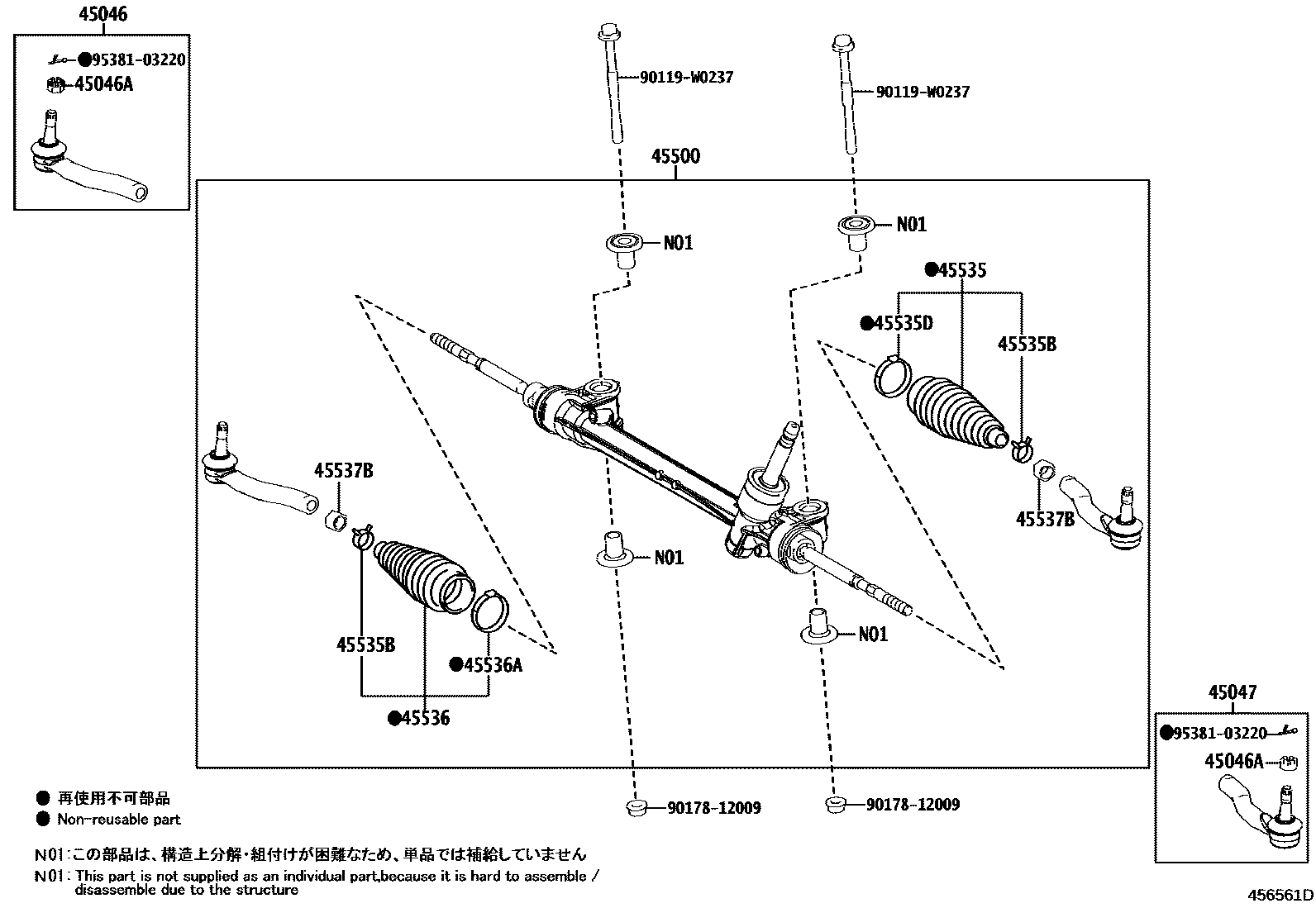 45046

●95381-03220

45046A

90119-W0237

90119-W0237

45500

N01

N01

●45535

●45535D

45535B

45537B

45537B

N01

N01

45535B

●45536A

●45536

45047

●95381-03220

45046A

90178-12009

90178-12009

● 再使用不可部品
● Non-reusable part

N01:この部品は、構造上分解・組付けが困難なため、単品では補給していません
N01: This part is not supplied as an individual part,because it is hard to assemble / disassemble due to the structure

456561D