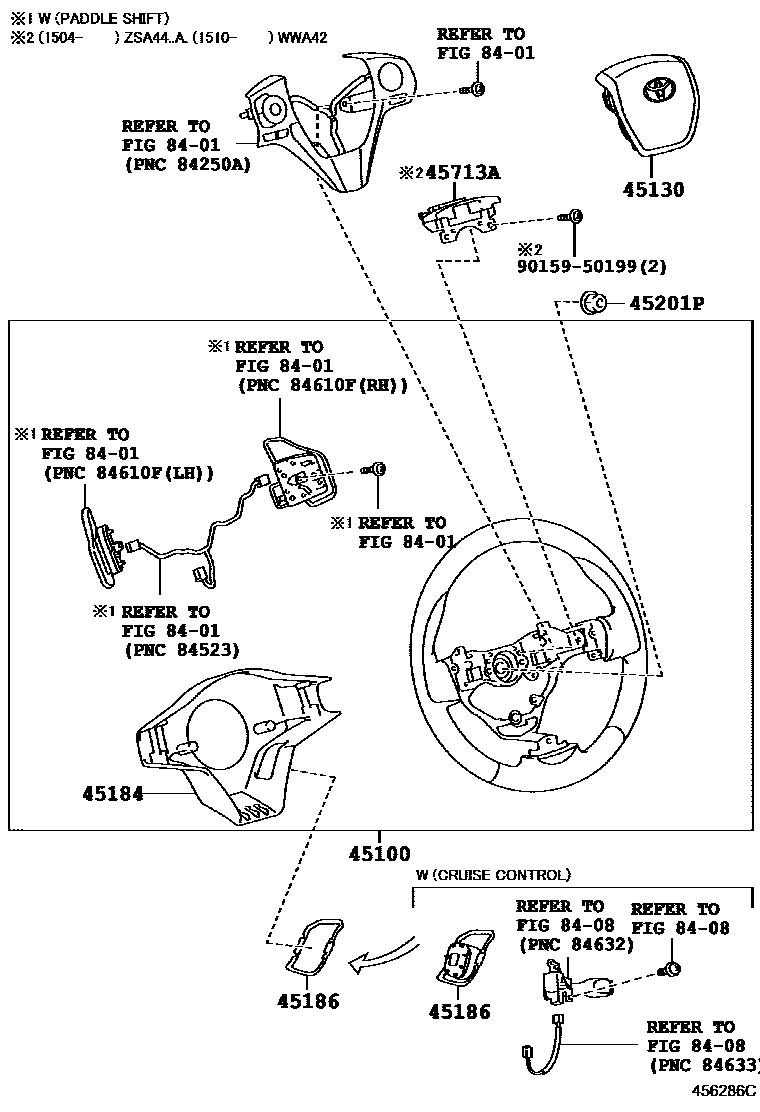 ※1 W (PADDLE SHIFT)
※2 (1504- ) ZSA44..A. (1510- ) WWA42

REFER TO
FIG 84-01

REFER TO
FIG 84-01
(PNC 84250A)

45130

※2 45713A

※2
90159-50199(2)

45201P

※1 REFER TO
FIG 84-01
(PNC 84610F(RH))

※1 REFER TO
FIG 84-01
(PNC 84610F(LH))

※1 REFER TO
FIG 84-01

※1 REFER TO
FIG 84-01
(PNC 84523)

45184

45100

W (CRUISE CONTROL)

REFER TO
FIG 84-08
(PNC 84632)

REFER TO
FIG 84-08

45186

45186

REFER TO
FIG 84-08
(PNC 84633)

456286C