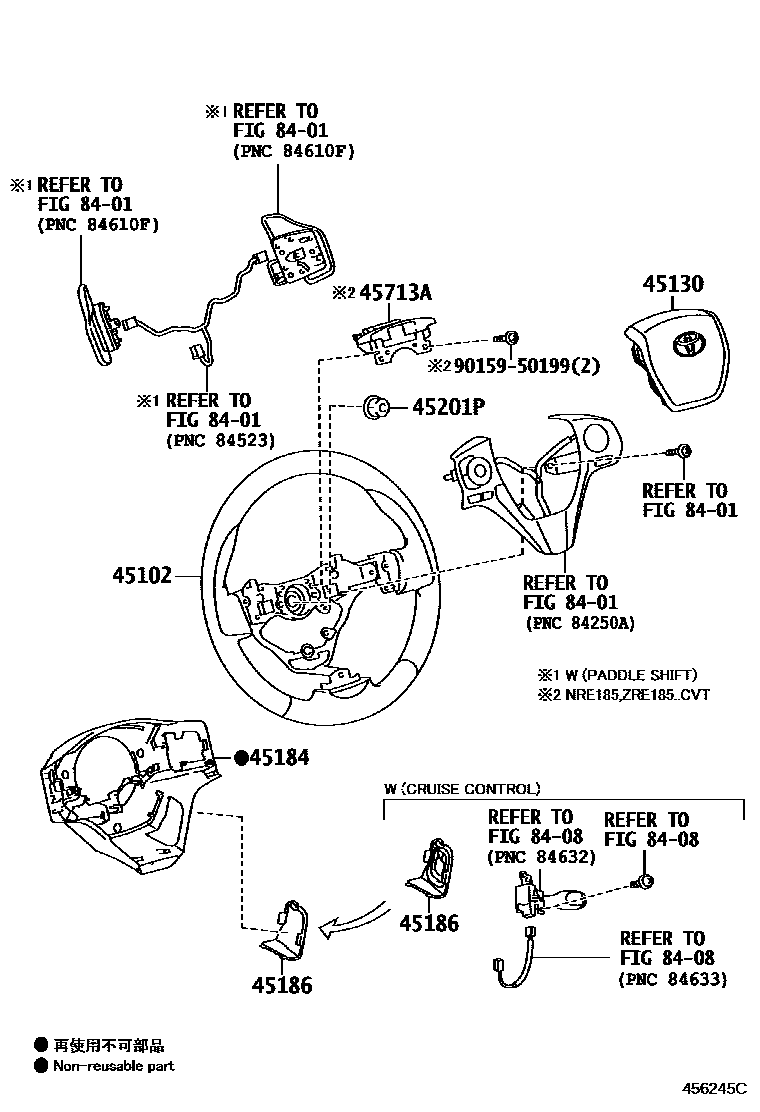 ※1 REFER TO
FIG 84-01
(PNC 84610F)

※1 REFER TO
FIG 84-01
(PNC 84610F)

※2 45713A

45130

※2 90159-50199(2)

※1 REFER TO
FIG 84-01
(PNC 84523)

45201P

REFER TO
FIG 84-01

45102

REFER TO
FIG 84-01
(PNC 84250A)

※1 W (PADDLE SHIFT)
※2 NRE185,ZRE185..CVT

●45184

W (CRUISE CONTROL)

REFER TO
FIG 84-08
(PNC 84632)

REFER TO
FIG 84-08

45186

REFER TO
FIG 84-08
(PNC 84633)

45186

● 再使用不可部品
● Non-reusable part

456245C